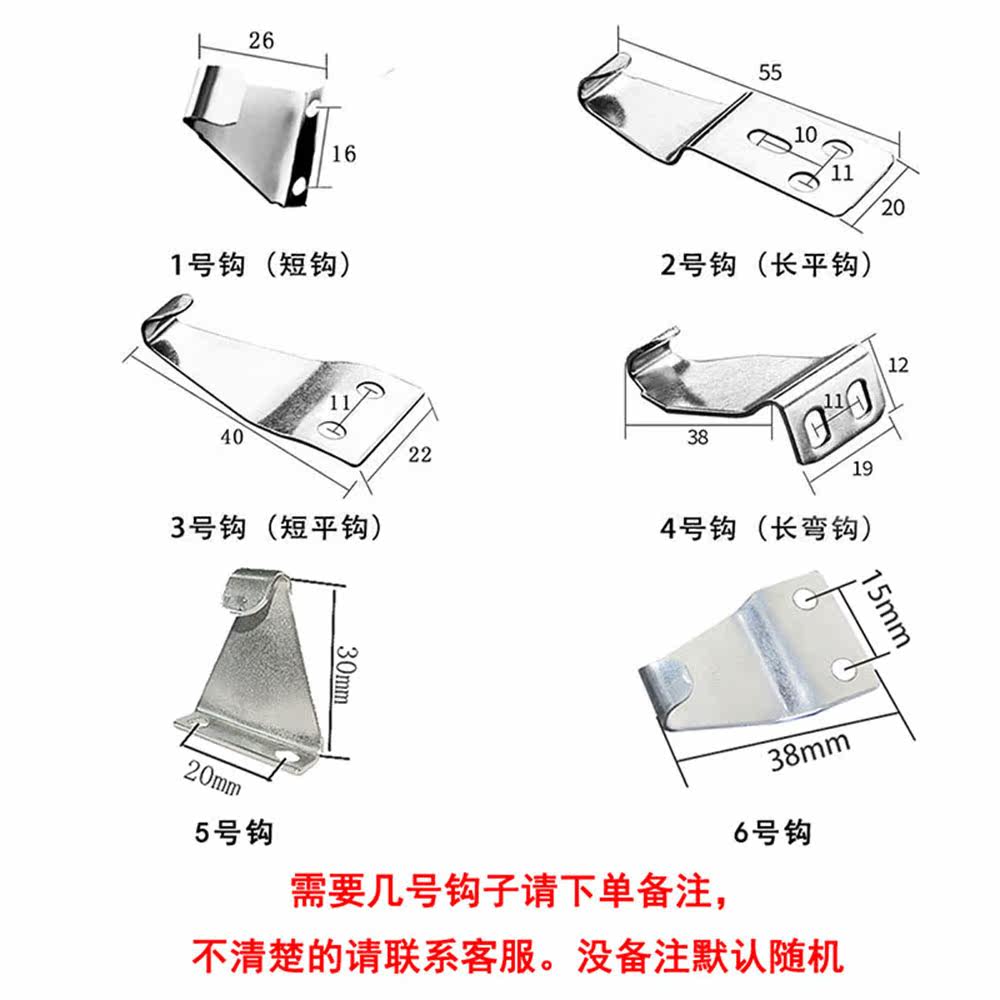 26

16

1号钩（短钩）

55

10

11

20

2号钩（长平钩）

11

40

22

3号钩（短平钩）

12

11

38

19

4号钩（长弯钩）

30mm

20mm

5号钩

15mm

38mm

6号钩

需要几号钩子请下单备注，

不清楚的请联系客服。没备注默认随机