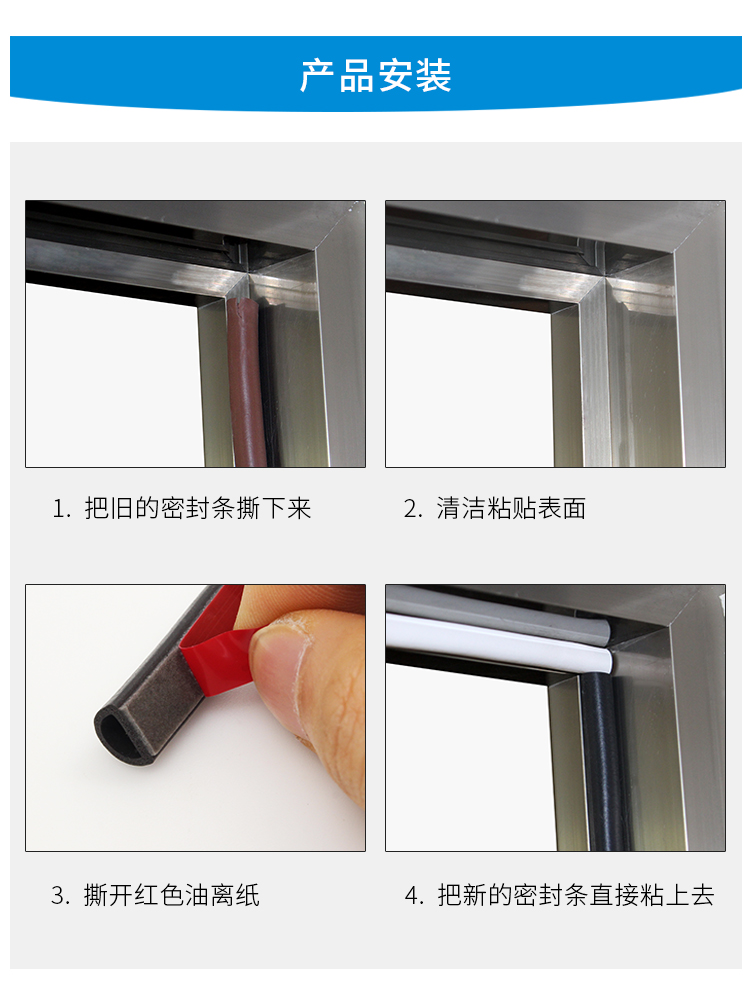 产品安装

1. 把旧的密封条撕下来

2. 清洁粘贴表面

3. 撕开红色油离纸

4. 把新的密封条直接粘上去