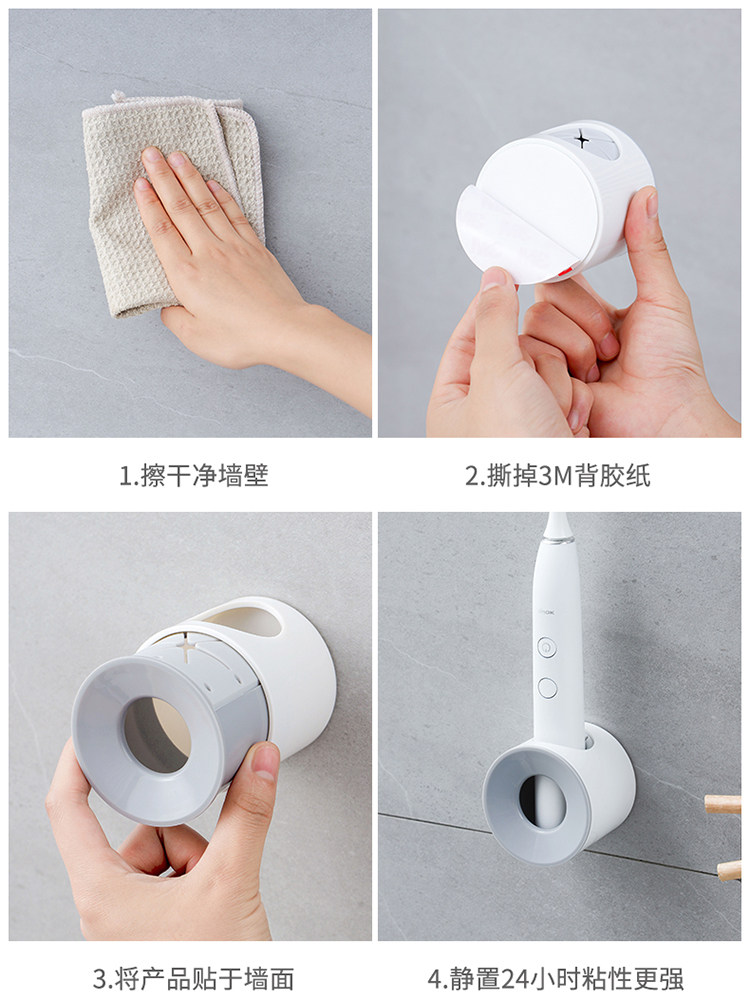 1.擦干净墙壁

2.撕掉3M背胶纸

3.将产品贴于墙面

4.静置24小时粘性更强