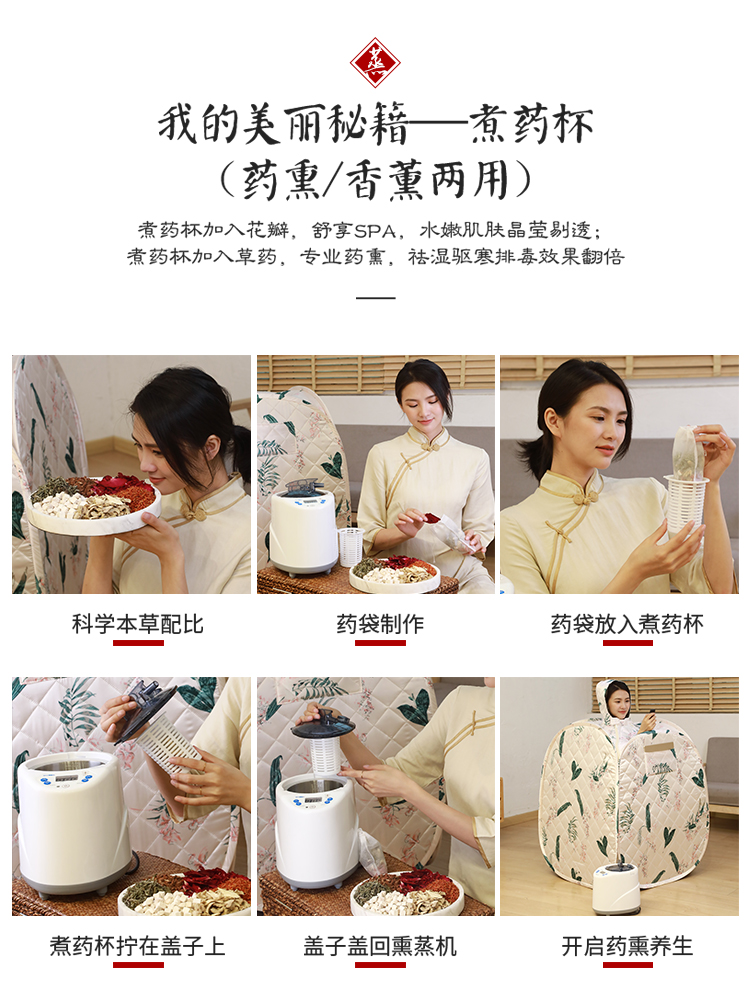 蒸

我的美丽秘籍——煮药杯
（药熏/香薰两用）

煮药杯加入花瓣，舒享SPA，水嫩肌肤晶莹剔透；
煮药杯加入草药，专业药熏，祛湿驱寒排毒效果翻倍

科学本草配比

药袋制作

药袋放入煮药杯

煮药杯拧在盖子上

盖子盖回熏蒸机

开启药熏养生