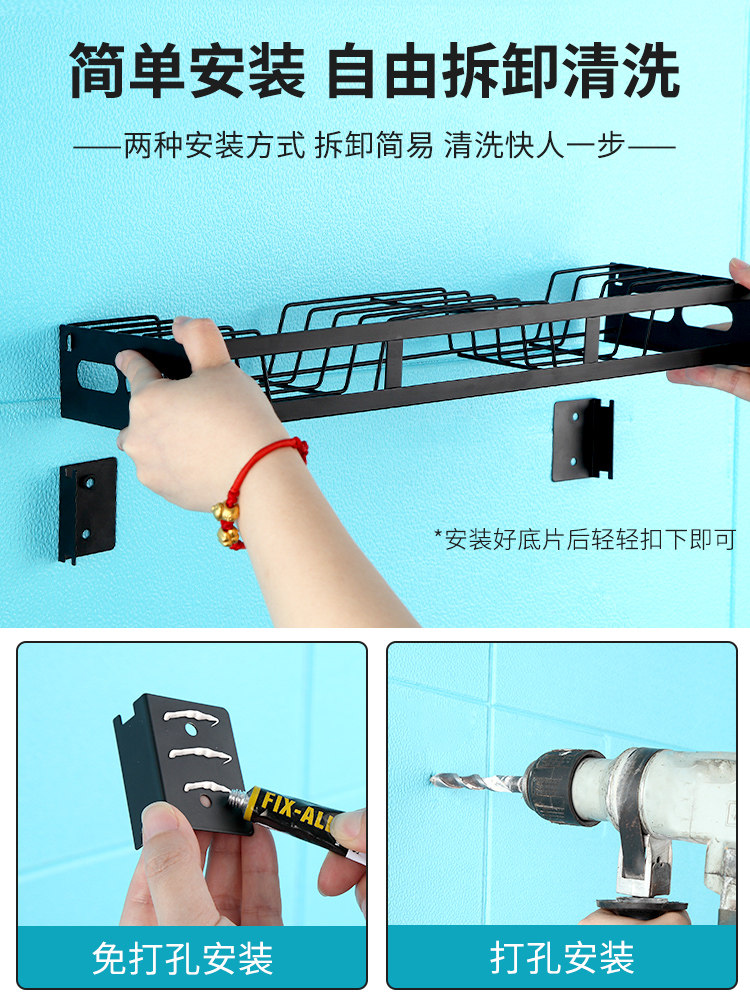 简单安装 自由拆卸清洗

——两种安装方式 拆卸简易 清洗快人一步——

*安装好底片后轻轻扣下即可

FIX-ALL

免打孔安装

打孔安装