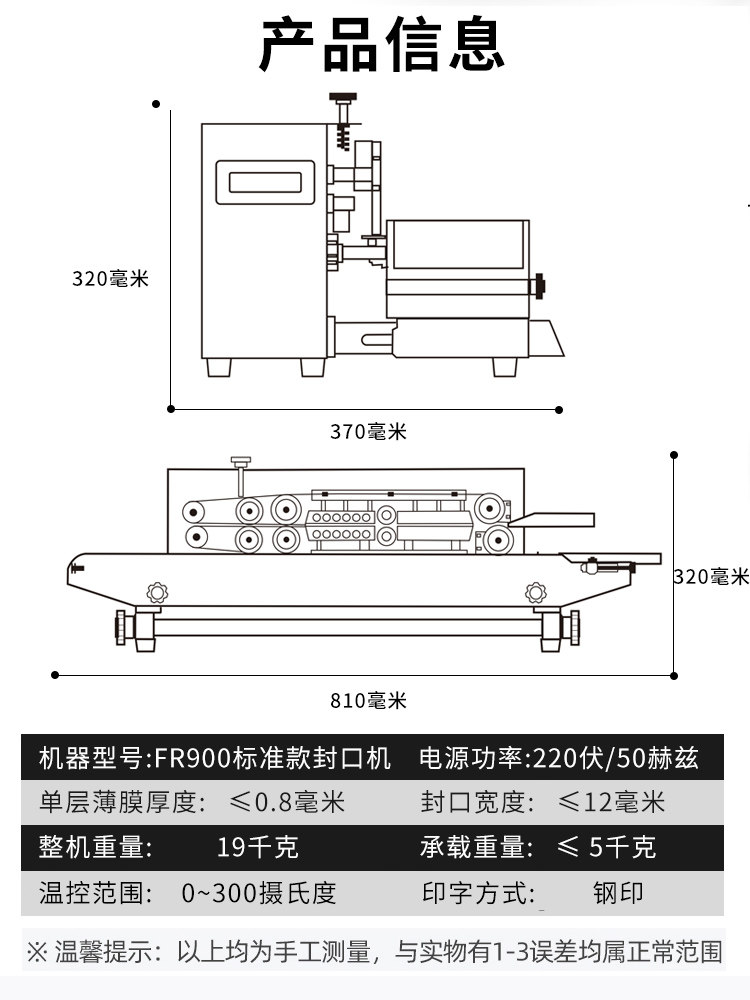 产品信息

320毫米

370毫米

320毫米

810毫米

| 机器型号:FR900标准款封口机 | 电源功率:220伏/50赫兹 |
|---|---|
| 单层薄膜厚度: ≤0.8毫米 | 封口宽度: ≤12毫米 |
| 整机重量: 19千克 | 承载重量: ≤ 5千克 |
| 温控范围: 0~300摄氏度 | 印字方式: 钢印 |

※ 温馨提示：以上均为手工测量，与实物有1-3误差均属正常范围