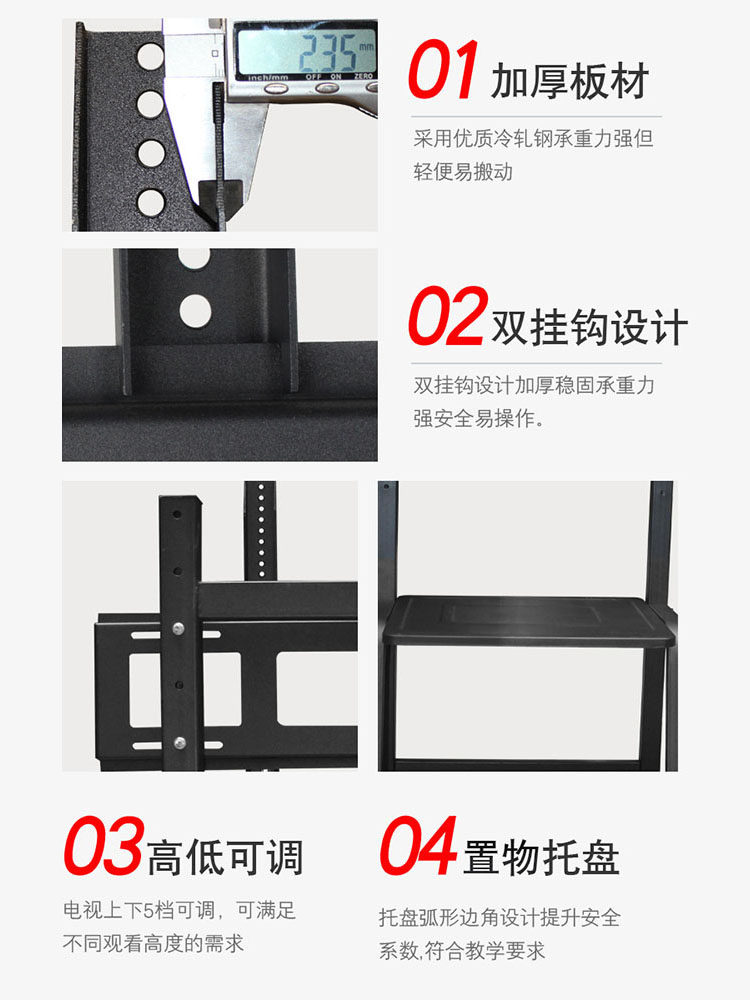 2.35 mm
inch/mm OFF ON ZERO

01 加厚板材

采用优质冷轧钢承重力强但轻便易搬动

02 双挂钩设计

双挂钩设计加厚稳固承重力强安全易操作。

03 高低可调

电视上下5档可调，可满足不同观看高度的需求

04 置物托盘

托盘弧形边角设计提升安全系数,符合教学要求