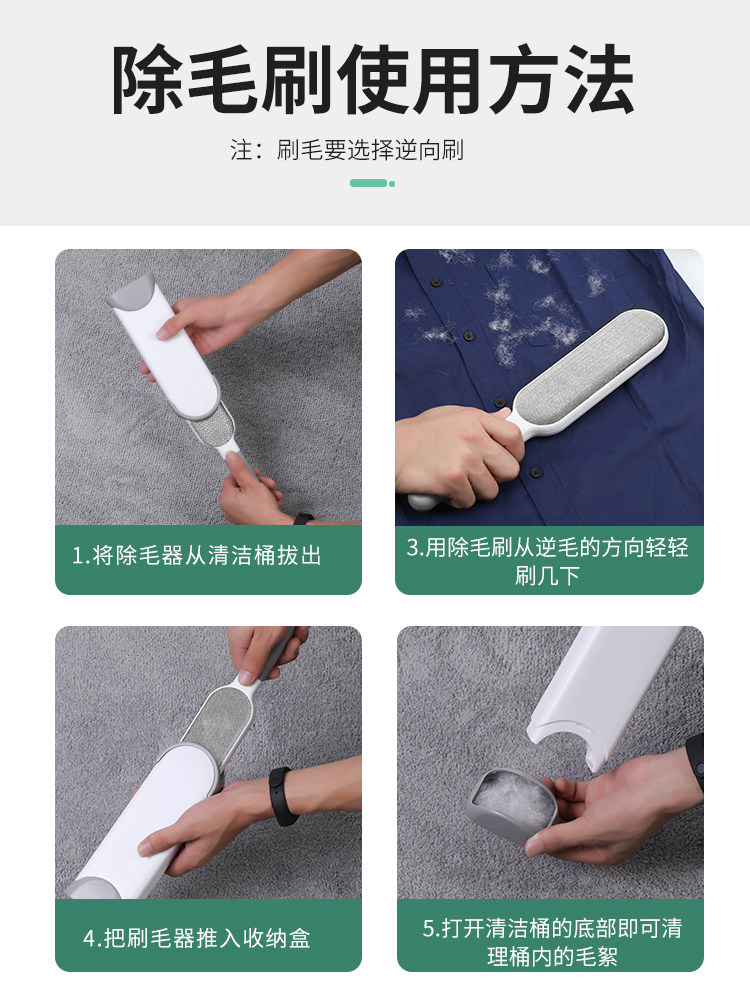 除毛刷使用方法

注：刷毛要选择逆向刷

1.将除毛器从清洁桶拔出

3.用除毛刷从逆毛的方向轻轻刷几下

4.把刷毛器推入收纳盒

5.打开清洁桶的底部即可清理桶内的毛絮