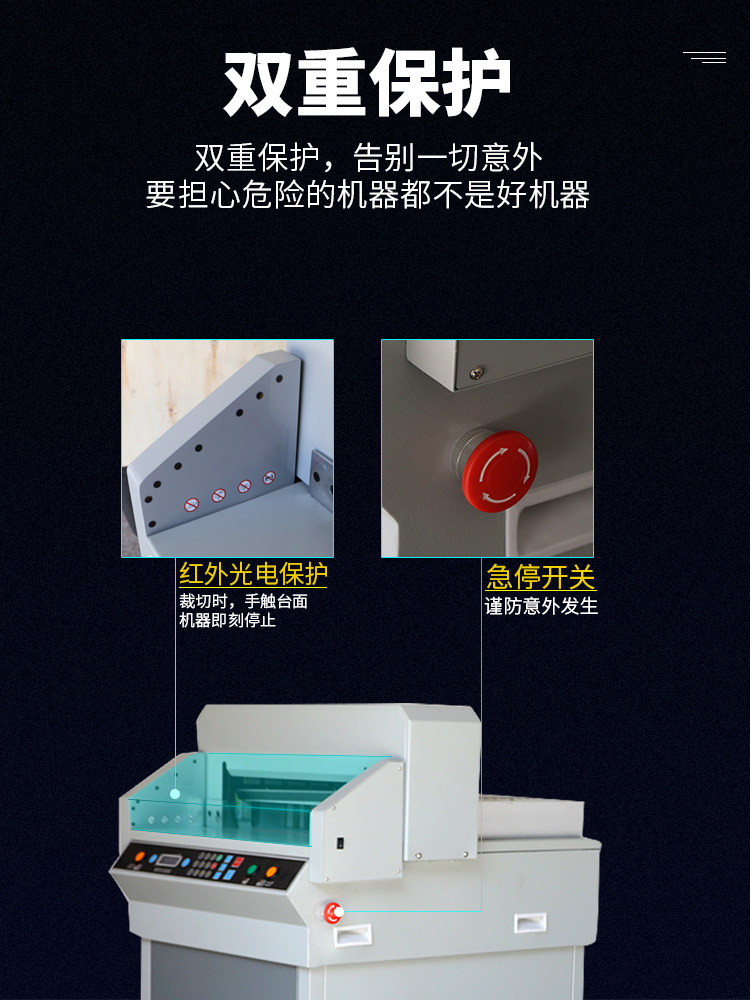 双重保护

双重保护，告别一切意外
要担心危险的机器都不是好机器

红外光电保护
裁切时，手触台面
机器即刻停止

急停开关
谨防意外发生