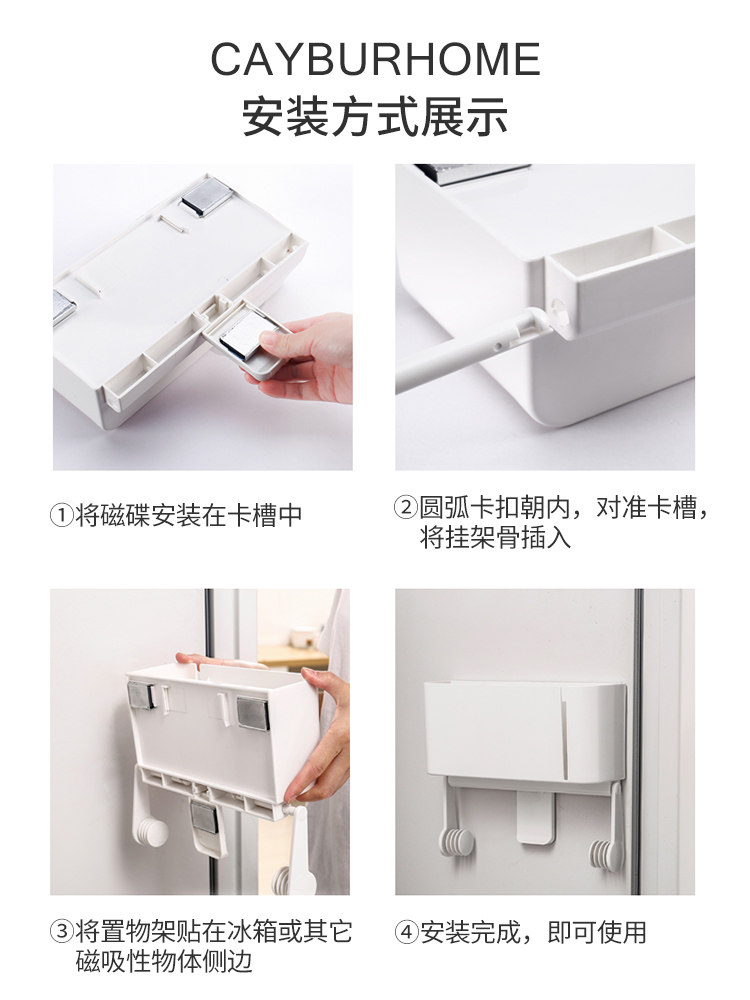 CAYBURHOME
安装方式展示

①将磁碟安装在卡槽中

②圆弧卡扣朝内，对准卡槽，将挂架骨插入

③将置物架贴在冰箱或其它磁吸性物体侧边

④安装完成，即可使用