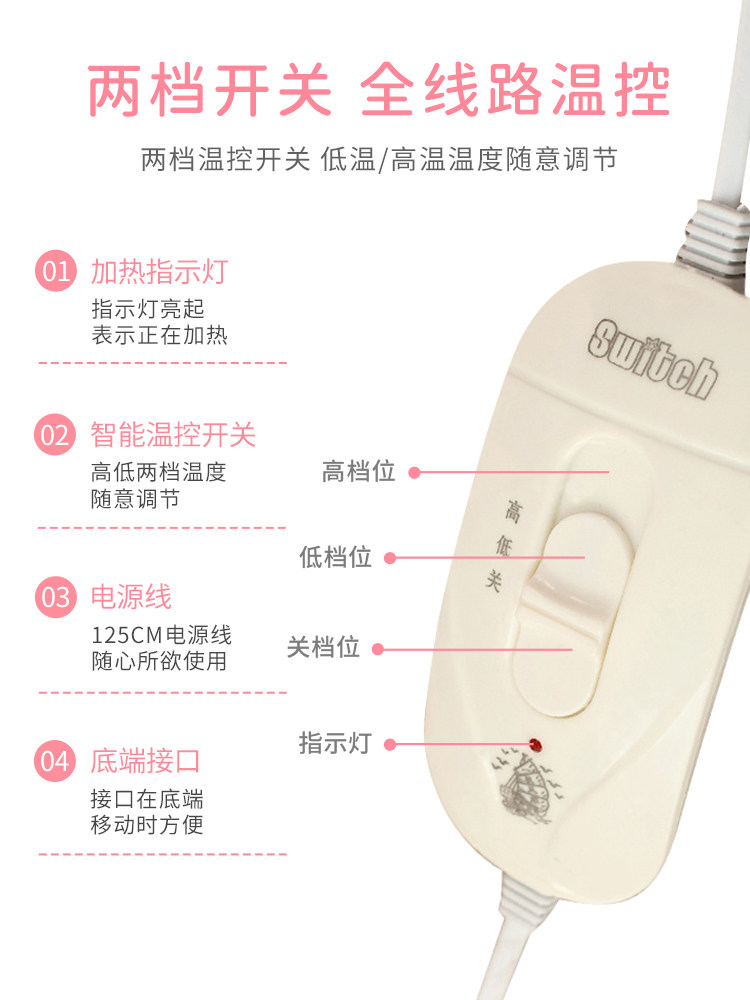 两档开关 全线路温控

两档温控开关 低温/高温温度随意调节

01 加热指示灯
指示灯亮起
表示正在加热

02 智能温控开关
高低两档温度
随意调节

03 电源线
125CM电源线
随心所欲使用

04 底端接口
接口在底端
移动时方便

Switch

高档位
低档位
关档位
指示灯

高
低
关