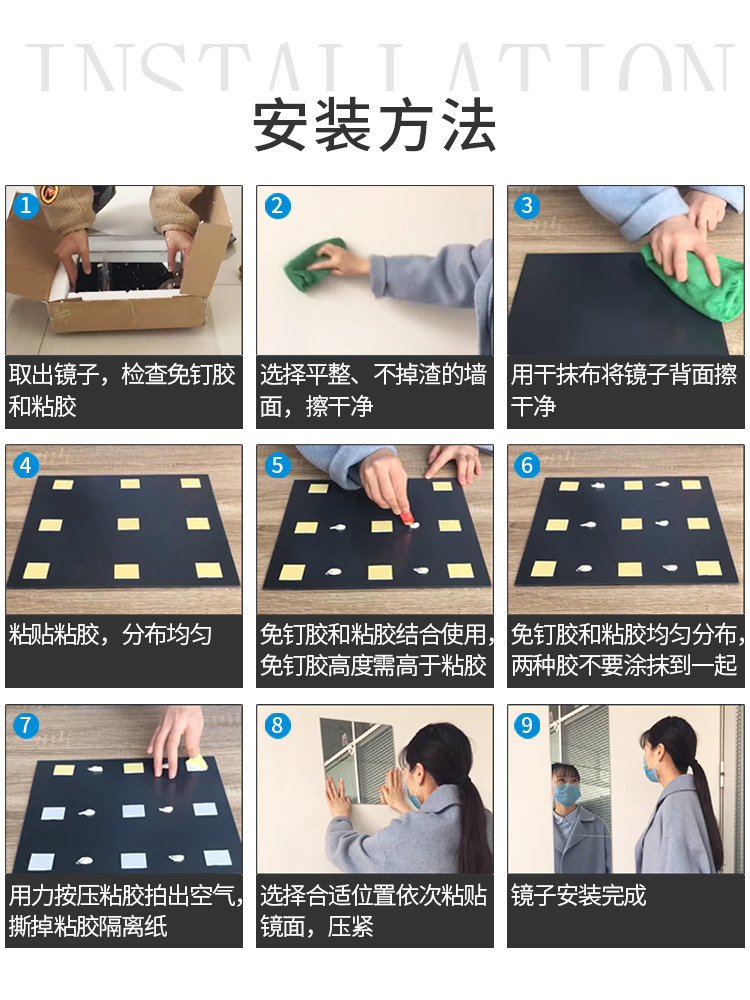 INSTALLATION

安装方法

1
取出镜子，检查免钉胶和粘胶

2
选择平整、不掉渣的墙面，擦干净

3
用干抹布将镜子背面擦干净

4
粘贴粘胶，分布均匀

5
免钉胶和粘胶结合使用，免钉胶高度需高于粘胶

6
免钉胶和粘胶均匀分布，两种胶不要涂抹到一起

7
用力按压粘胶拍出空气，撕掉粘胶隔离纸

8
选择合适位置依次粘贴镜面，压紧

9
镜子安装完成