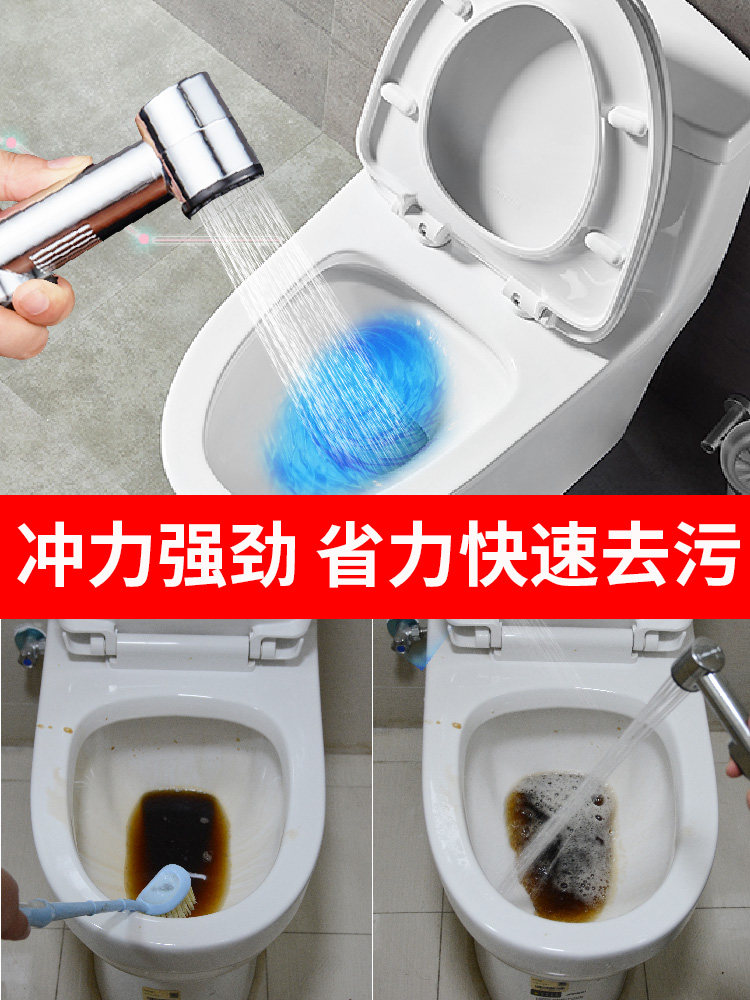 冲力强劲 省力快速去污