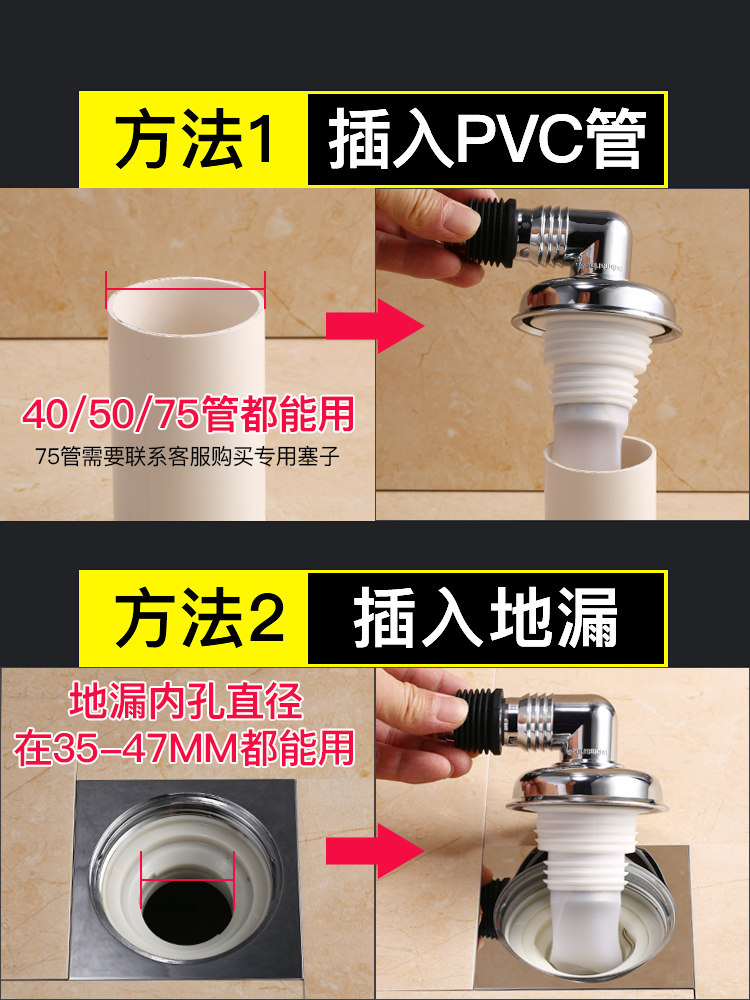 方法1 插入PVC管

40/50/75管都能用
75管需要联系客服购买专用塞子

方法2 插入地漏

地漏内孔直径
在35-47MM都能用