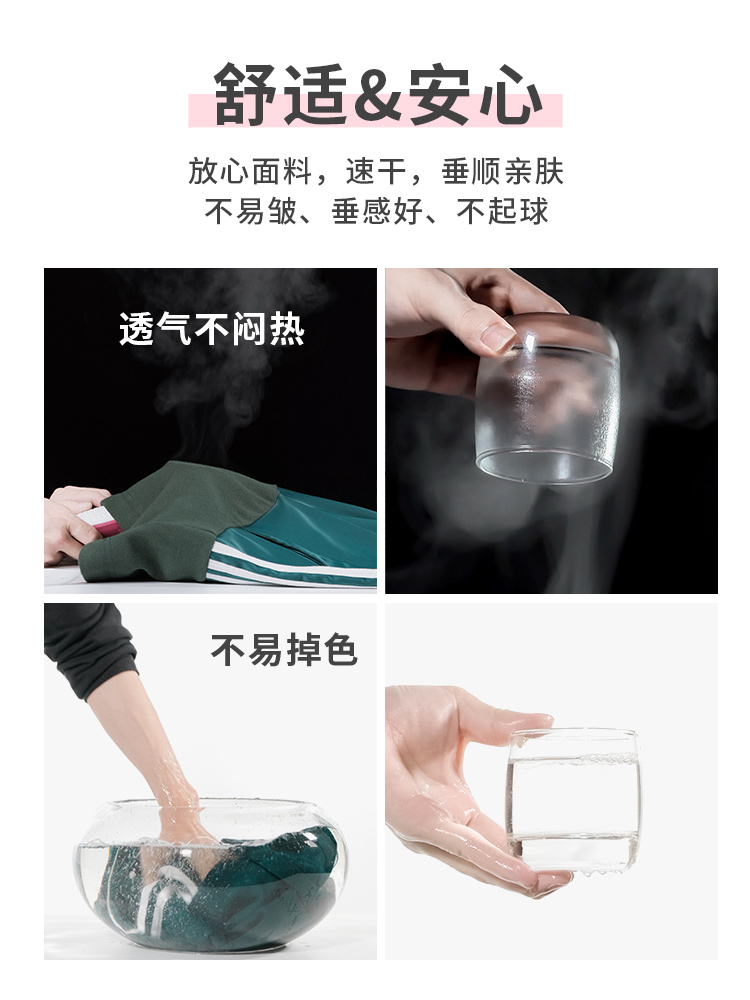 舒适&安心

放心面料，速干，垂顺亲肤
不易皱、垂感好、不起球

透气不闷热

不易掉色