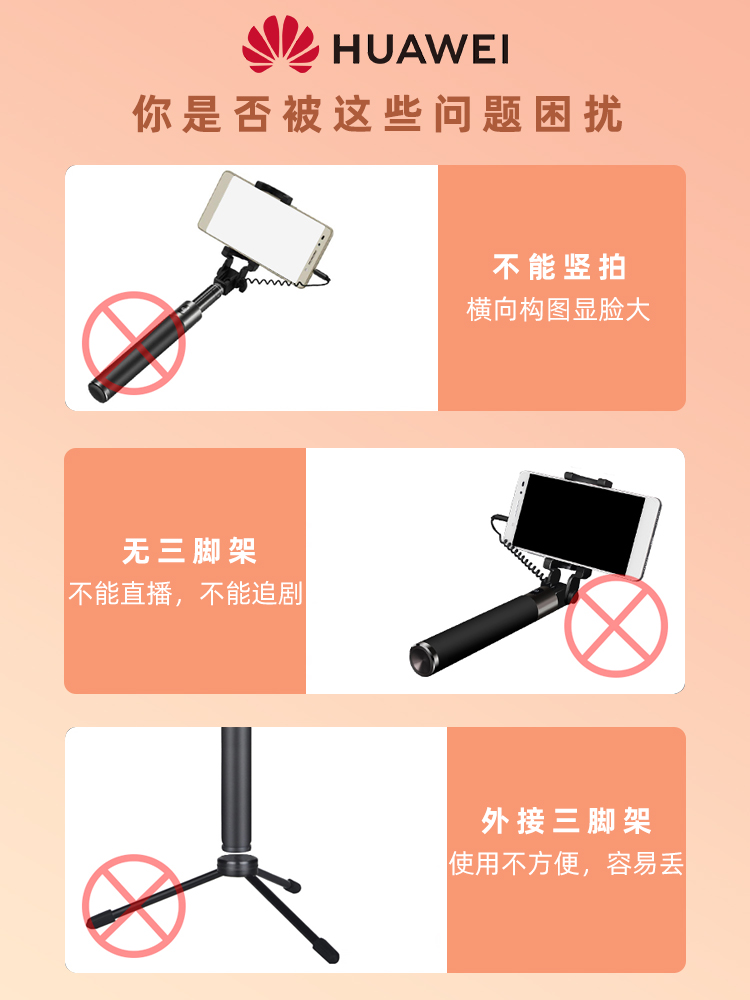 HUAWEI

你是否被这些问题困扰

不能竖拍
横向构图显脸大

无三脚架
不能直播，不能追剧

外接三脚架
使用不方便，容易丢