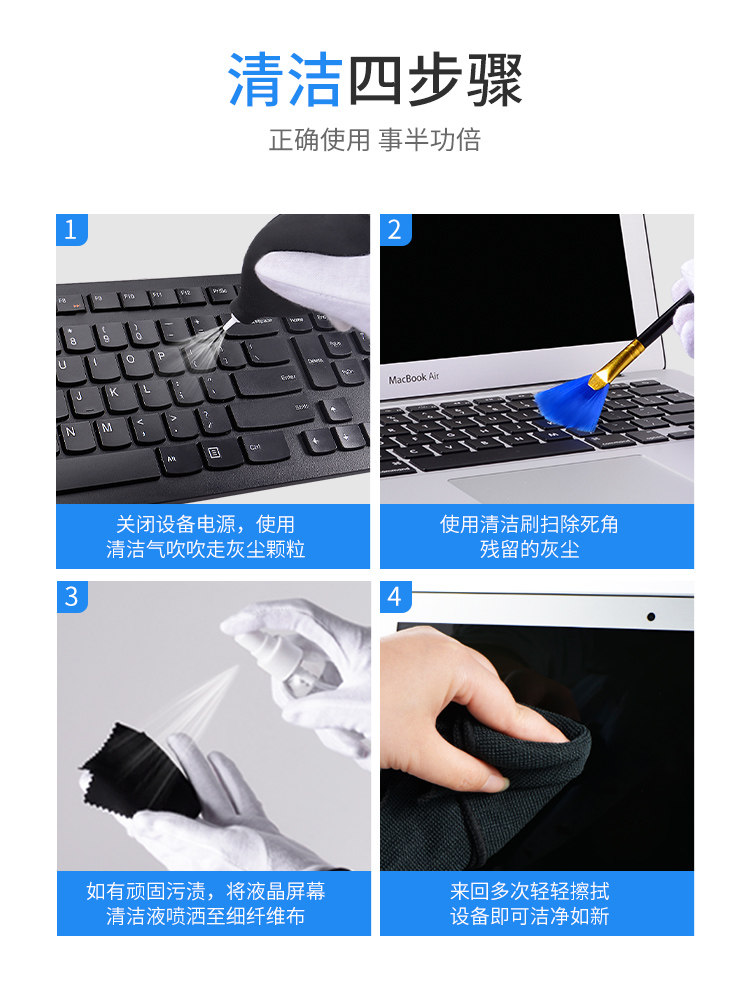 清洁四步骤

正确使用 事半功倍

1

关闭设备电源，使用
清洁气吹吹走灰尘颗粒

2

MacBook Air

使用清洁刷扫除死角
残留的灰尘

3

如有顽固污渍，将液晶屏幕
清洁液喷洒至细纤维布

4

来回多次轻轻擦拭
设备即可洁净如新