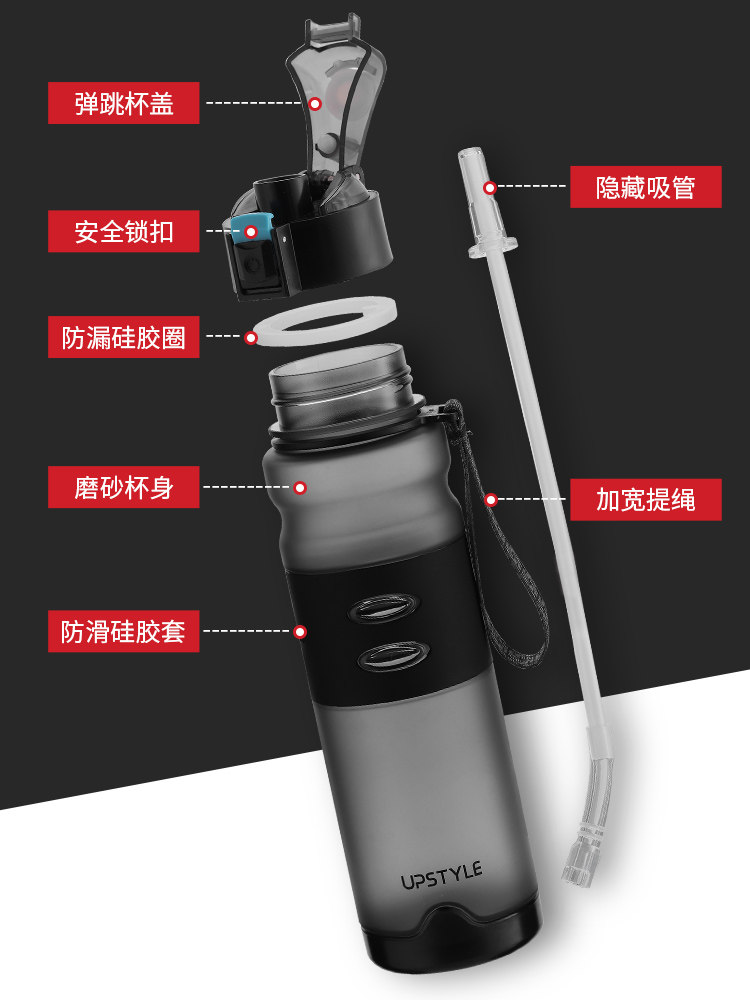 弹跳杯盖

安全锁扣

防漏硅胶圈

磨砂杯身

防滑硅胶套

隐藏吸管

加宽提绳

UPSTYLE