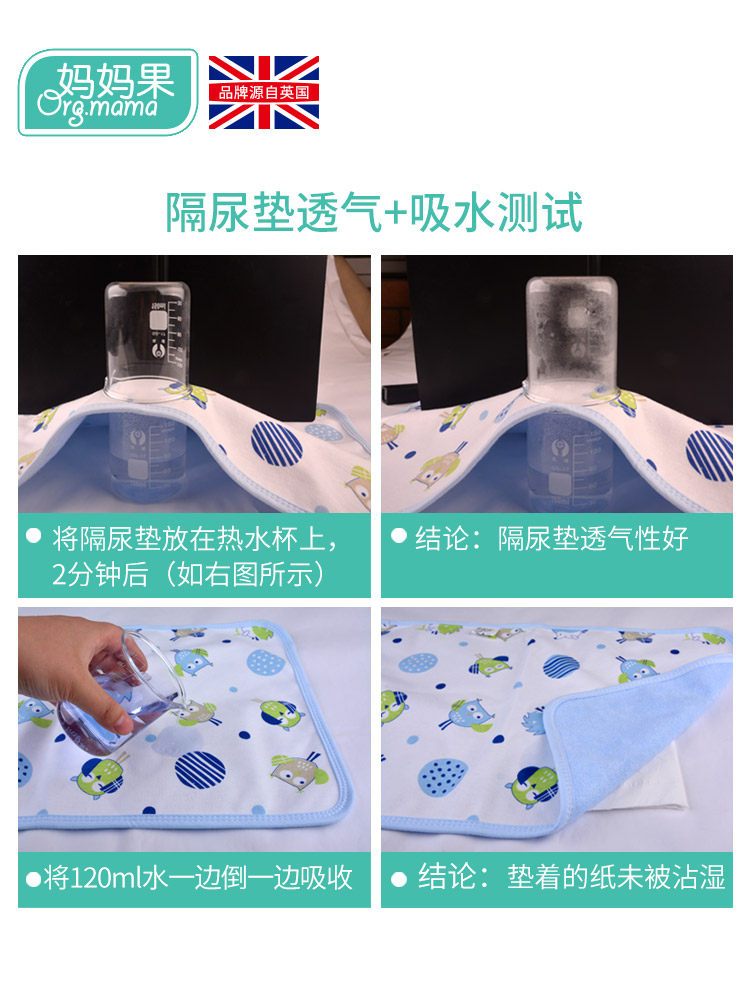 妈妈果
Org.mama

品牌源自英国

隔尿垫透气+吸水测试

● 将隔尿垫放在热水杯上，2分钟后（如右图所示）

● 结论：隔尿垫透气性好

●将120ml水一边倒一边吸收

● 结论：垫着的纸未被沾湿