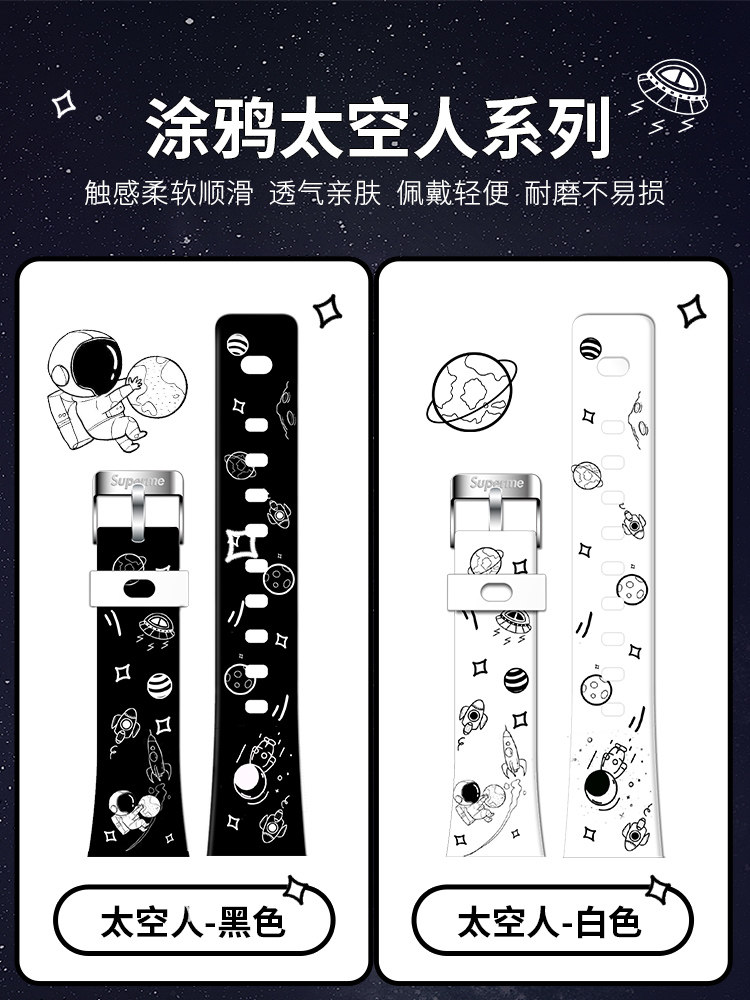 涂鸦太空人系列

触感柔软顺滑 透气亲肤 佩戴轻便 耐磨不易损

Supreme

太空人-黑色

Supreme

太空人-白色