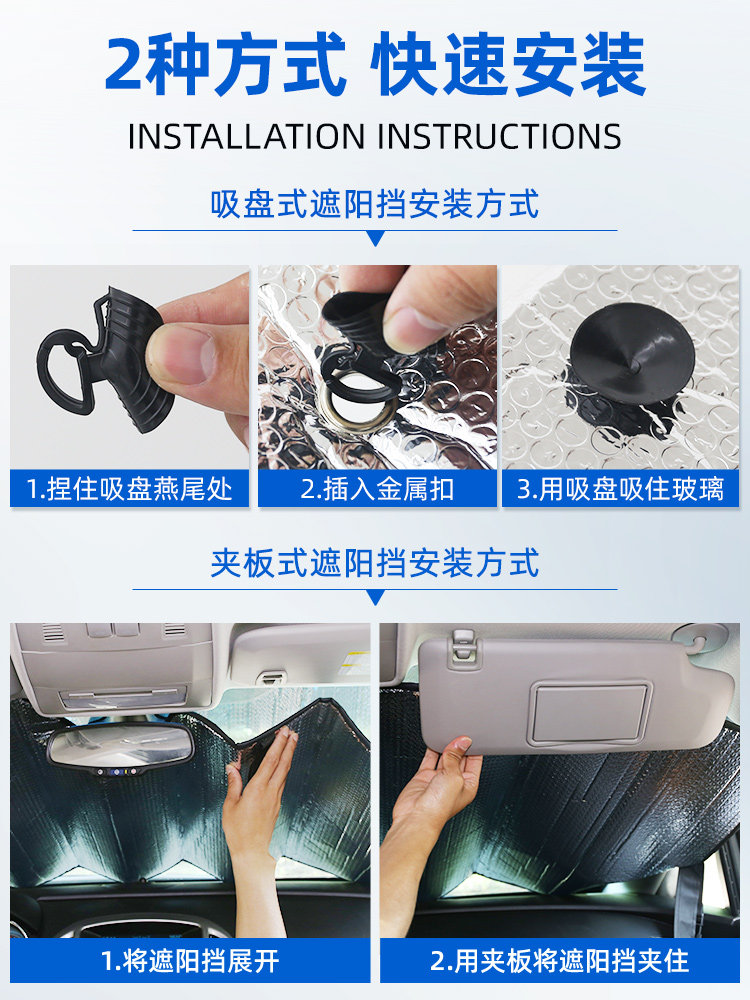 2种方式 快速安装

INSTALLATION INSTRUCTIONS

吸盘式遮阳挡安装方式

1.捏住吸盘燕尾处

2.插入金属扣

3.用吸盘吸住玻璃

夹板式遮阳挡安装方式

1.将遮阳挡展开

2.用夹板将遮阳挡夹住