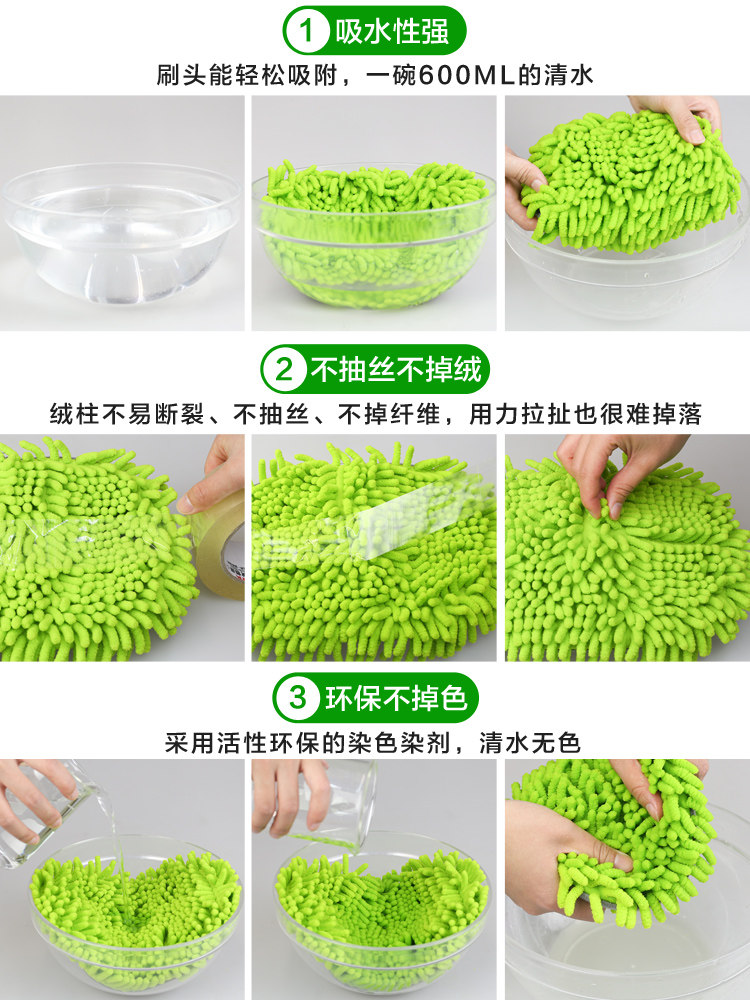 1 吸水性强

刷头能轻松吸附，一碗600ML的清水

2 不抽丝不掉绒

绒柱不易断裂、不抽丝、不掉纤维，用力拉扯也很难掉落

3 环保不掉色

采用活性环保的染色染剂，清水无色