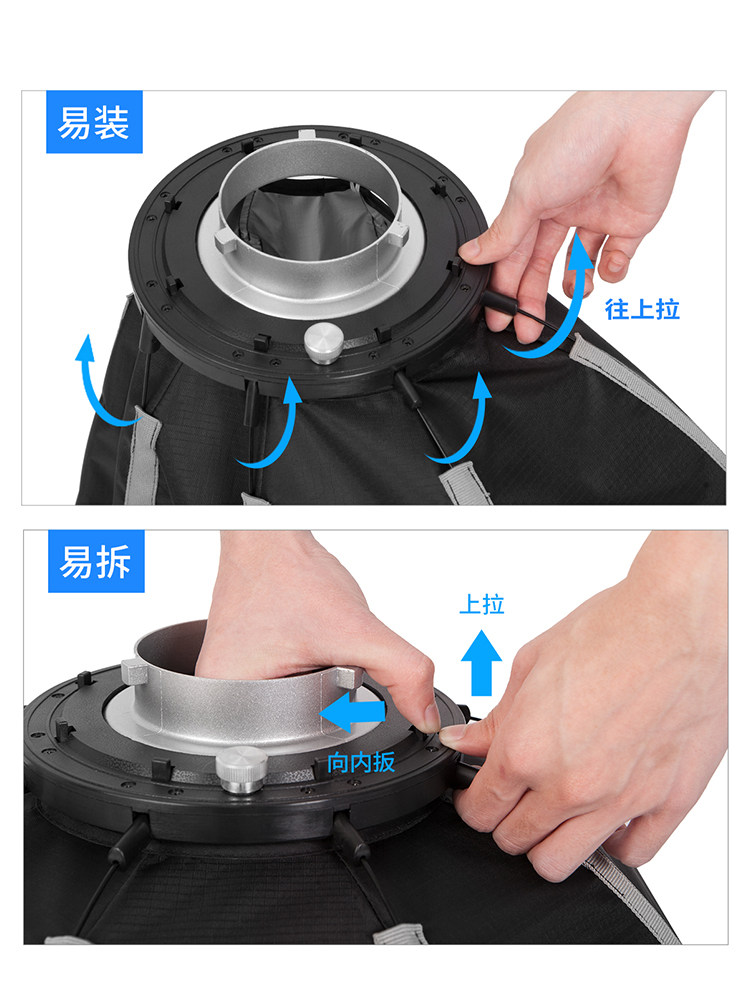 易装

往上拉

易拆

上拉

向内扳