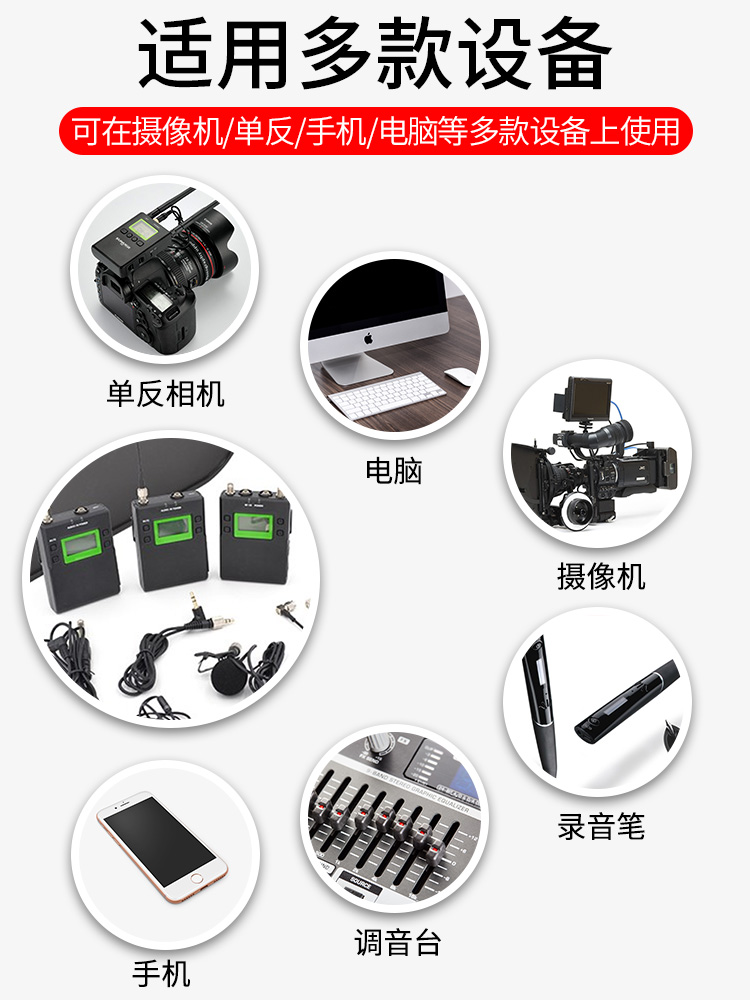 适用多款设备

可在摄像机/单反/手机/电脑等多款设备上使用

单反相机

电脑

摄像机

录音笔

调音台

手机