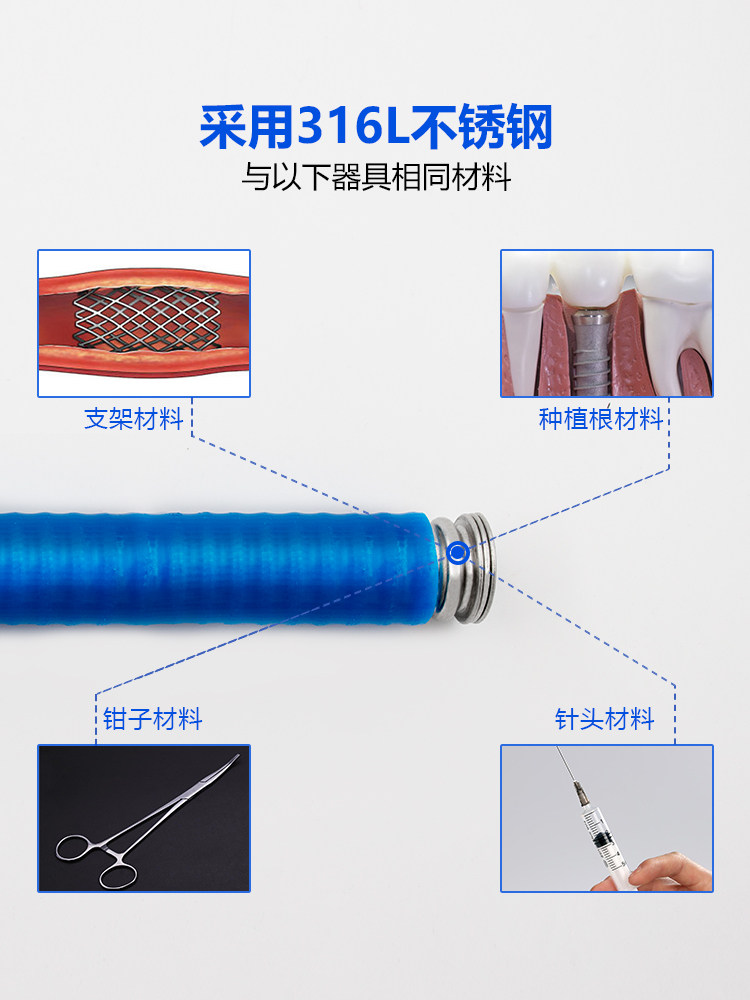 采用316L不锈钢

与以下器具相同材料

支架材料

种植根材料

钳子材料

针头材料