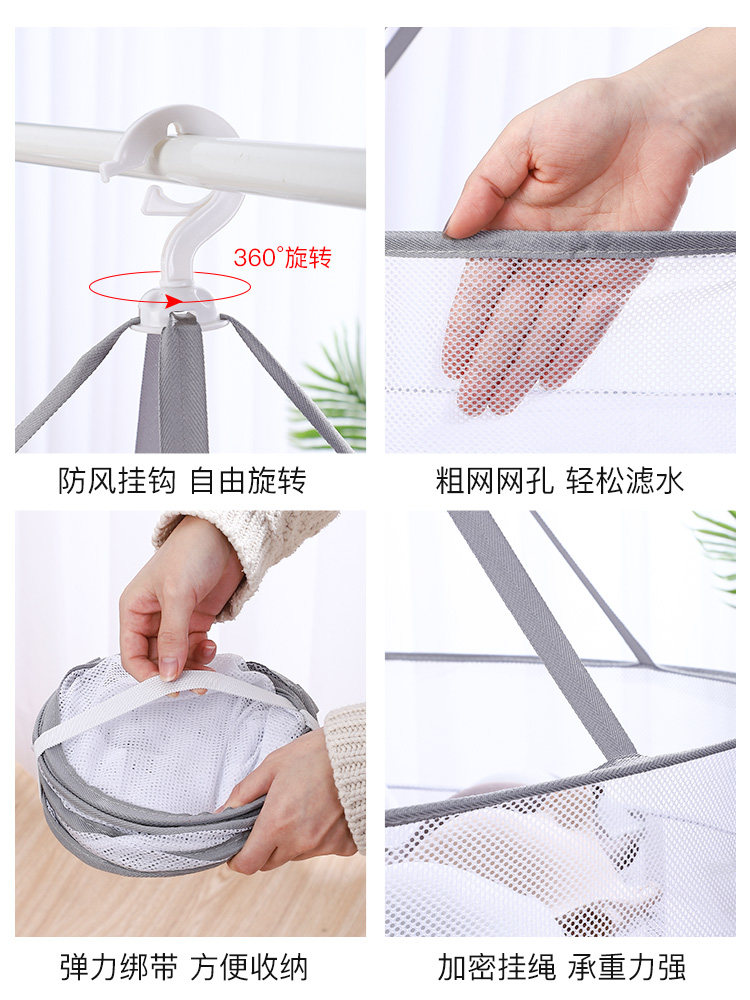 360°旋转

防风挂钩 自由旋转

粗网网孔 轻松滤水

弹力绑带 方便收纳

加密挂绳 承重力强