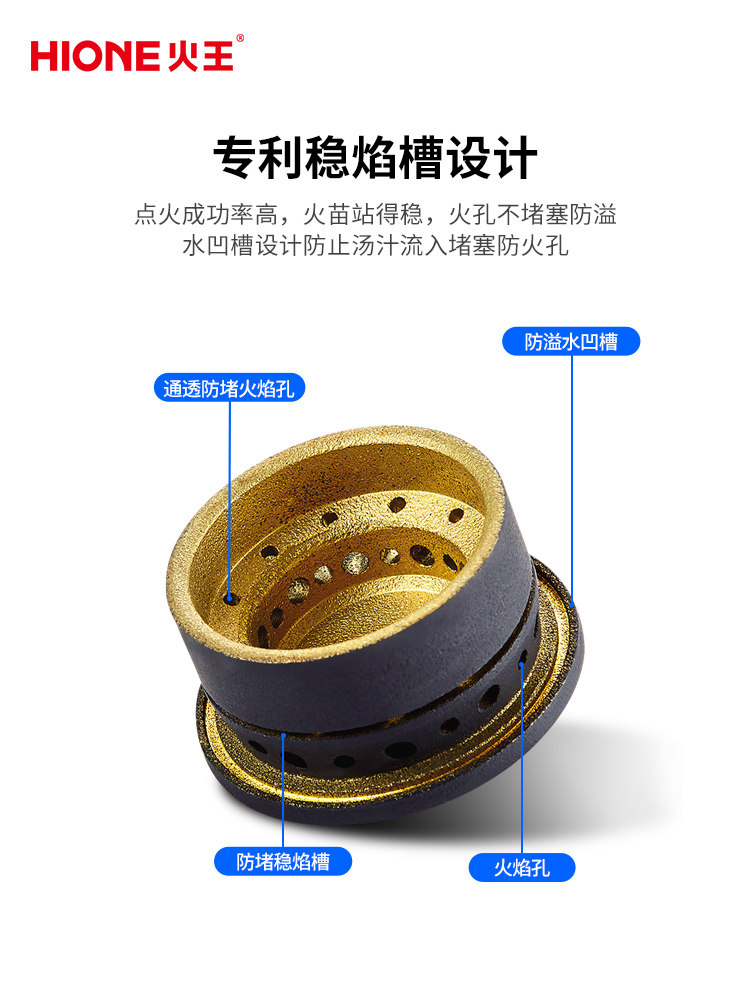 HIONE 火王®

专利稳焰槽设计

点火成功率高，火苗站得稳，火孔不堵塞防溢水凹槽设计防止汤汁流入堵塞防火孔

防溢水凹槽

通透防堵火焰孔

防堵稳焰槽

火焰孔