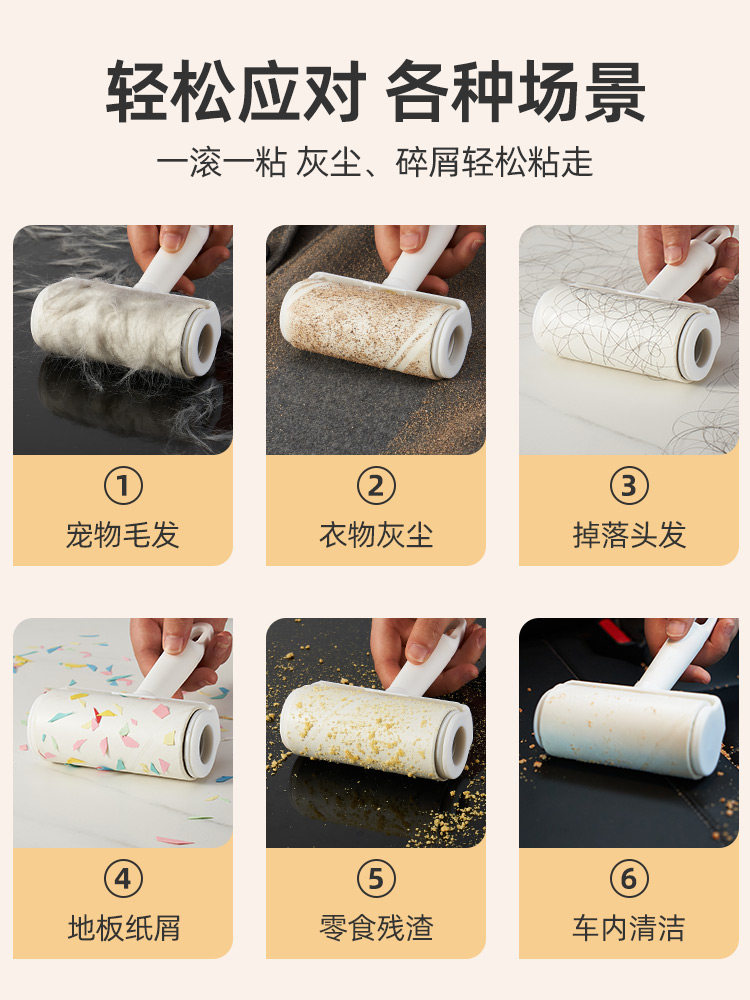 轻松应对 各种场景

一滚一粘 灰尘、碎屑轻松粘走

①
宠物毛发

②
衣物灰尘

③
掉落头发

④
地板纸屑

⑤
零食残渣

⑥
车内清洁