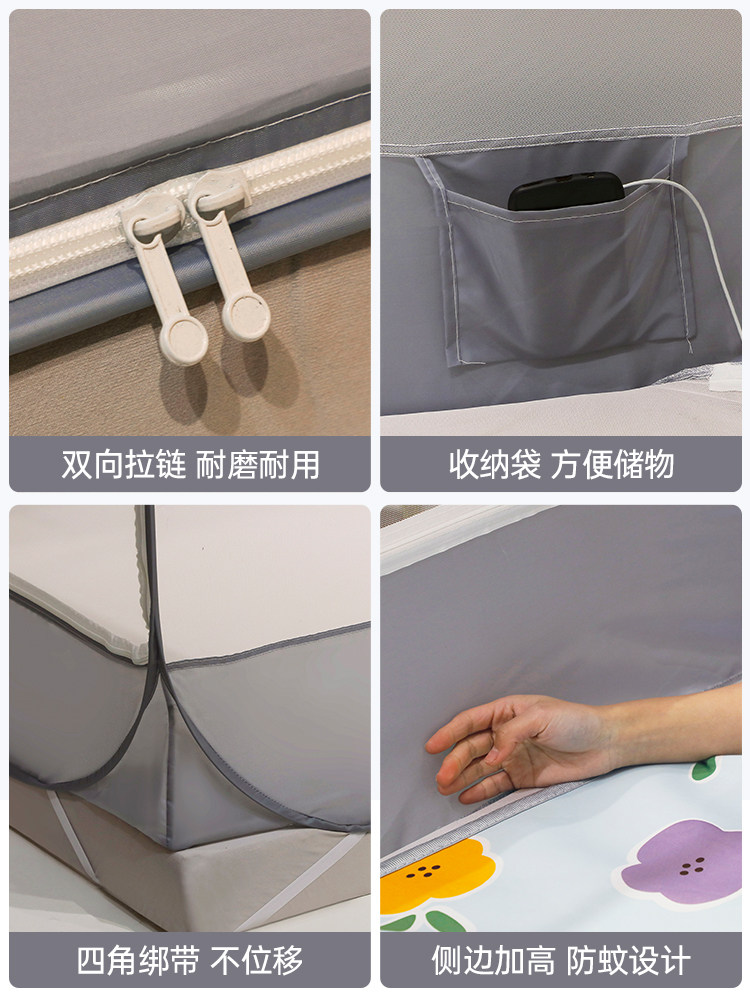 双向拉链 耐磨耐用

收纳袋 方便储物

四角绑带 不位移

侧边加高 防蚊设计