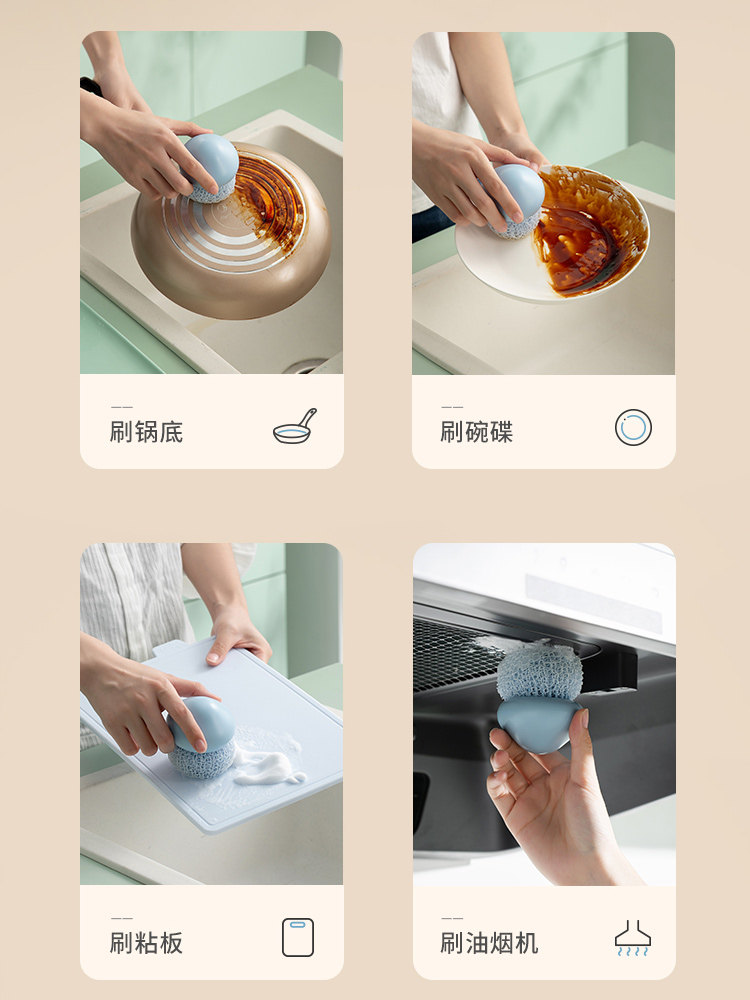 刷锅底

刷碗碟

刷粘板

刷油烟机