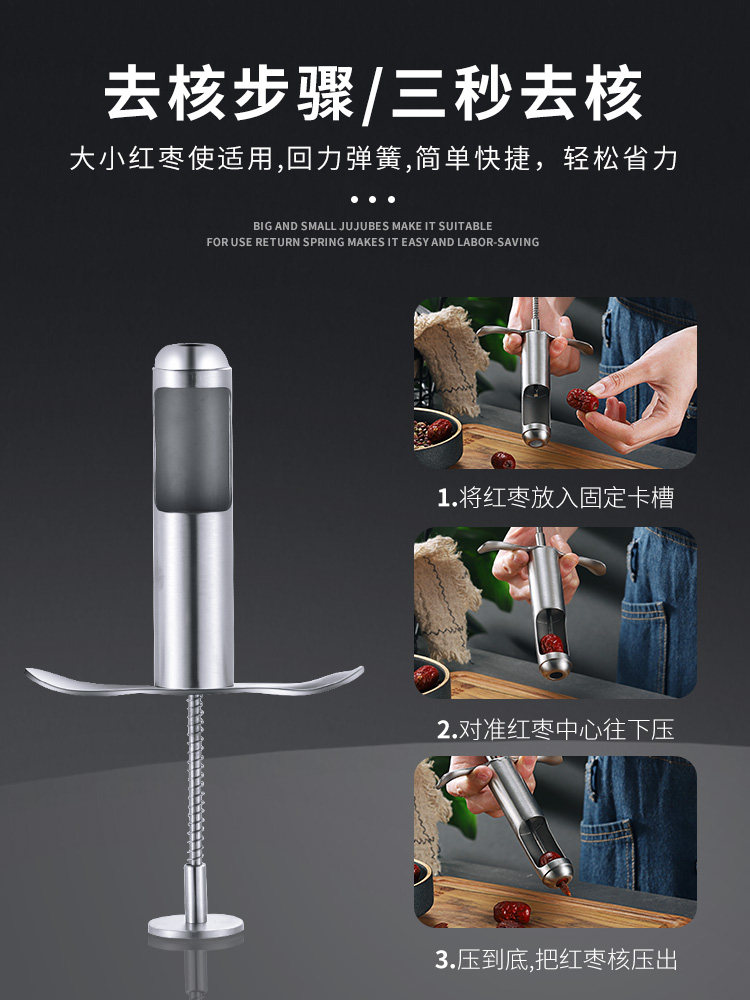 去核步骤/三秒去核

大小红枣使适用,回力弹簧,简单快捷，轻松省力

BIG AND SMALL JUJUBES MAKE IT SUITABLE
FOR USE RETURN SPRING MAKES IT EASY AND LABOR-SAVING

1.将红枣放入固定卡槽

2.对准红枣中心往下压

3.压到底,把红枣核压出