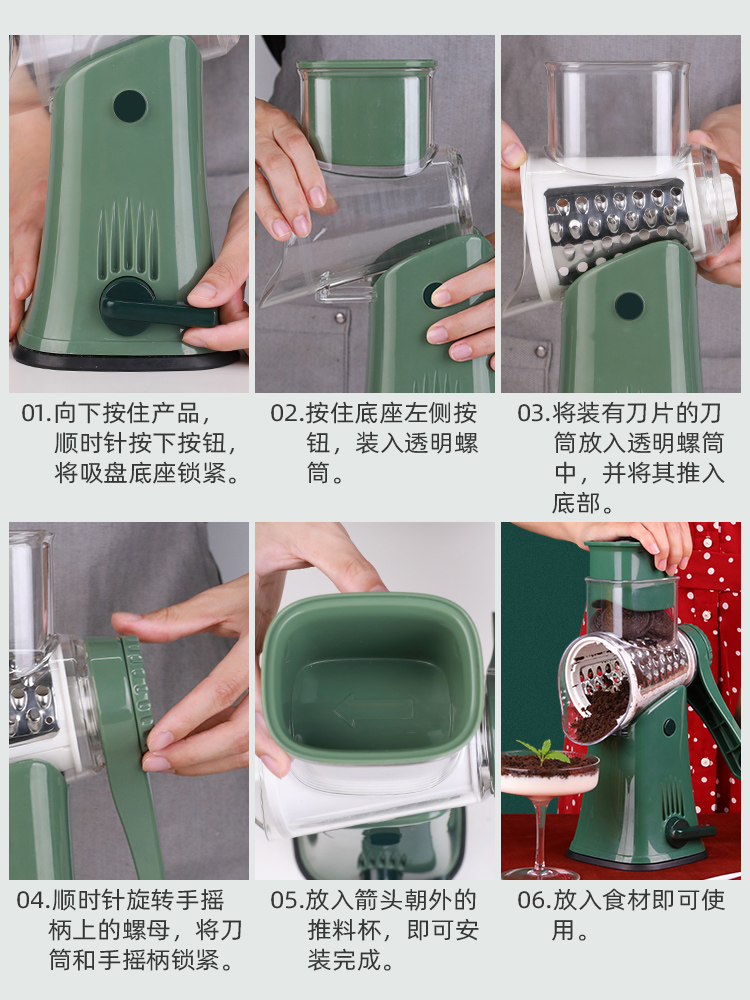 01.向下按住产品，顺时针按下按钮，将吸盘底座锁紧。

02.按住底座左侧按钮，装入透明螺筒。

03.将装有刀片的刀筒放入透明螺筒中，并将其推入底部。

04.顺时针旋转手摇柄上的螺母，将刀筒和手摇柄锁紧。

05.放入箭头朝外的推料杯，即可安装完成。

06.放入食材即可使用。