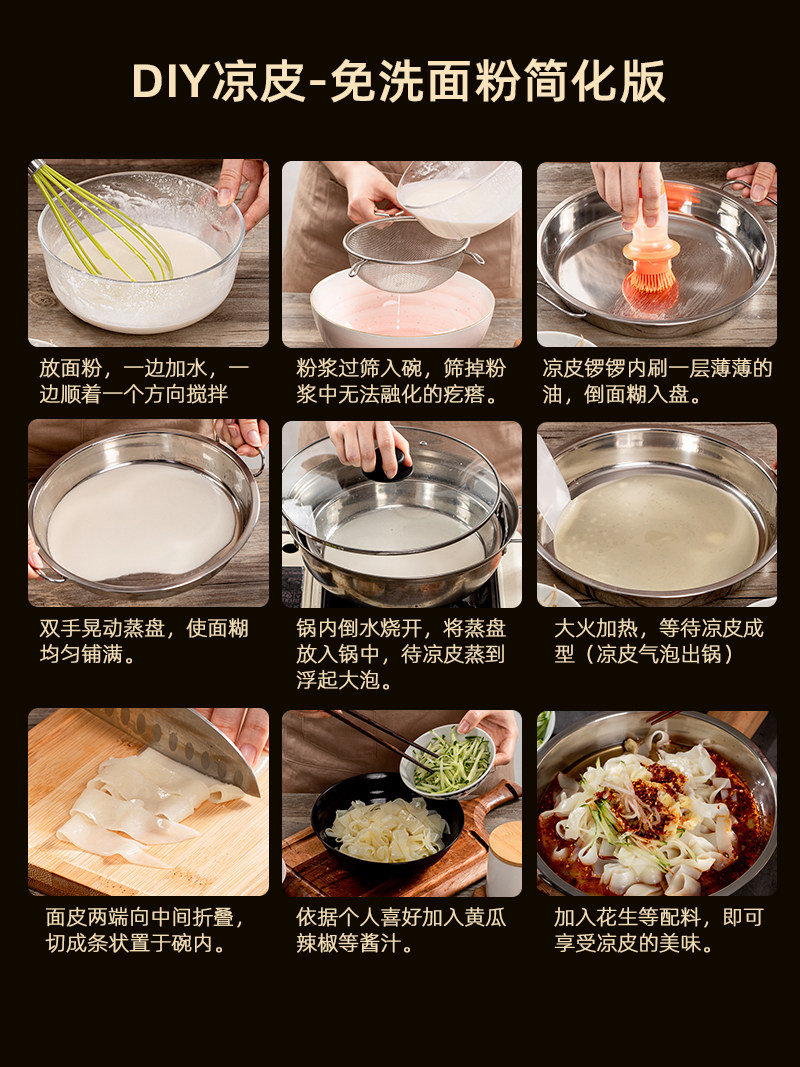 DIY凉皮-免洗面粉简化版

放面粉，一边加水，一边顺着一个方向搅拌

粉浆过筛入碗，筛掉粉浆中无法融化的疙瘩。

凉皮锣锣内刷一层薄薄的油，倒面糊入盘。

双手晃动蒸盘，使面糊均匀铺满。

锅内倒水烧开，将蒸盘放入锅中，待凉皮蒸到浮起大泡。

大火加热，等待凉皮成型（凉皮气泡出锅）

面皮两端向中间折叠，切成条状置于碗内。

依据个人喜好加入黄瓜辣椒等酱汁。

加入花生等配料，即可享受凉皮的美味。