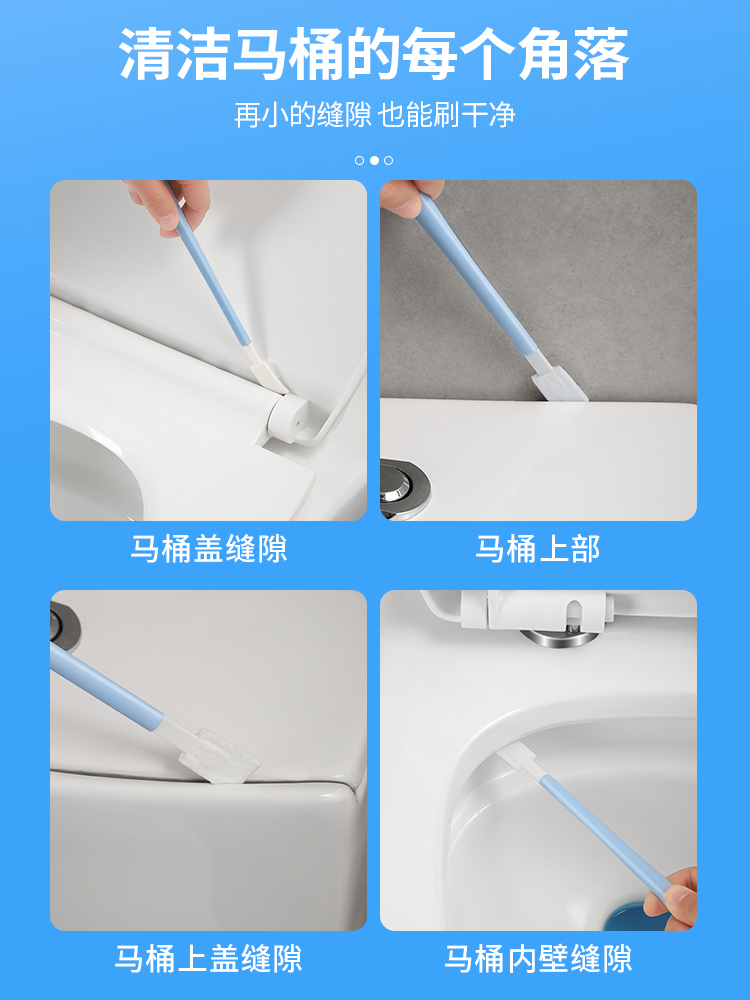 清洁马桶的每个角落

再小的缝隙 也能刷干净

马桶盖缝隙

马桶上部

马桶上盖缝隙

马桶内壁缝隙