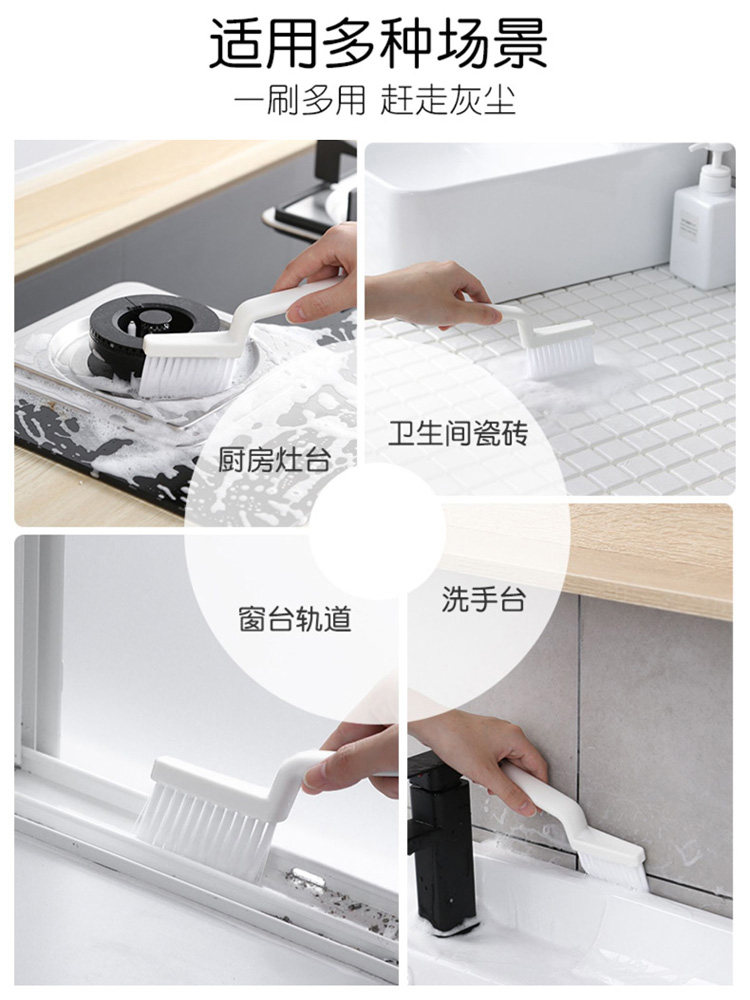 适用多种场景
一刷多用 赶走灰尘

厨房灶台

卫生间瓷砖

窗台轨道

洗手台