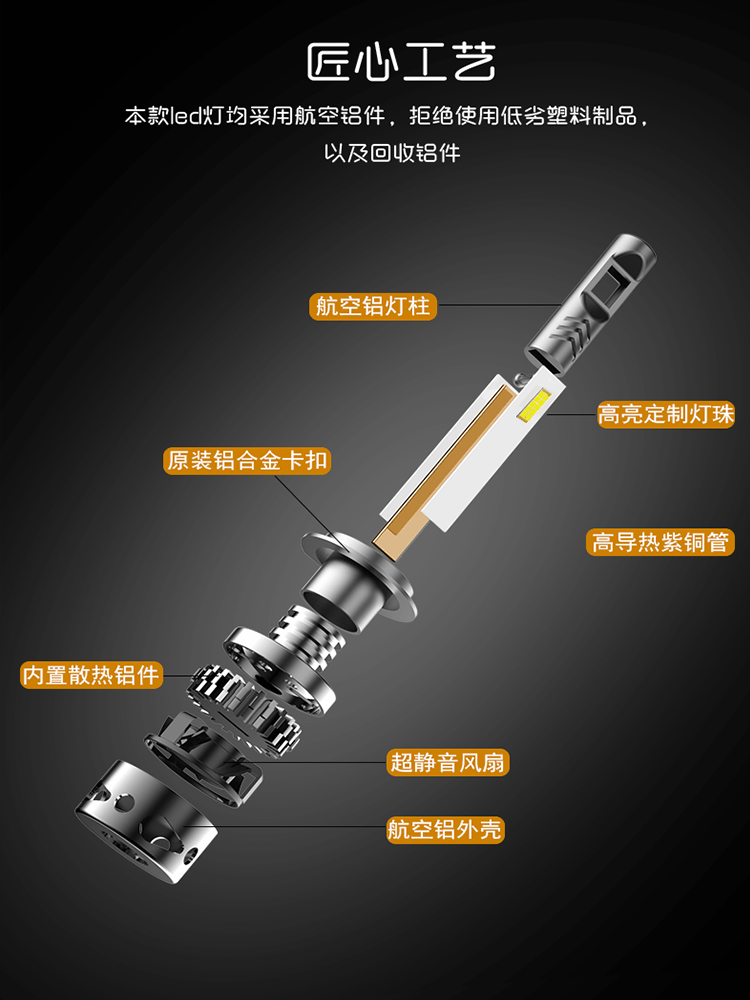 匠心工艺

本款led灯均采用航空铝件，拒绝使用低劣塑料制品，以及回收铝件

航空铝灯柱

高亮定制灯珠

原装铝合金卡扣

高导热紫铜管

内置散热铝件

超静音风扇

航空铝外壳