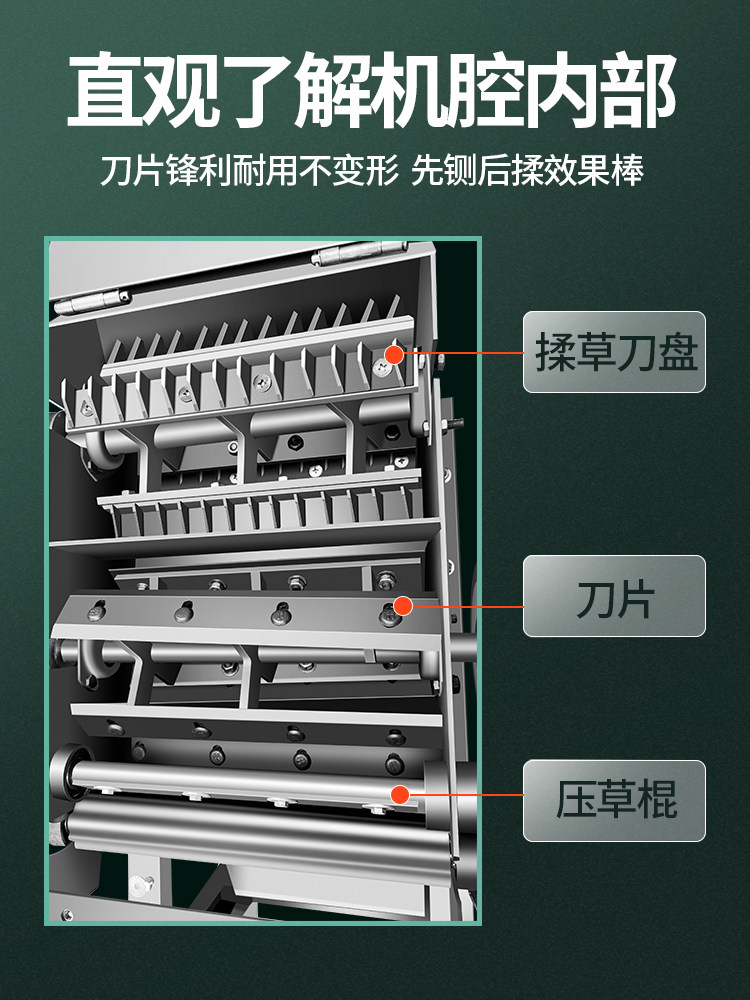 直观了解机腔内部

刀片锋利耐用不变形 先铡后揉效果棒

揉草刀盘

刀片

压草棍