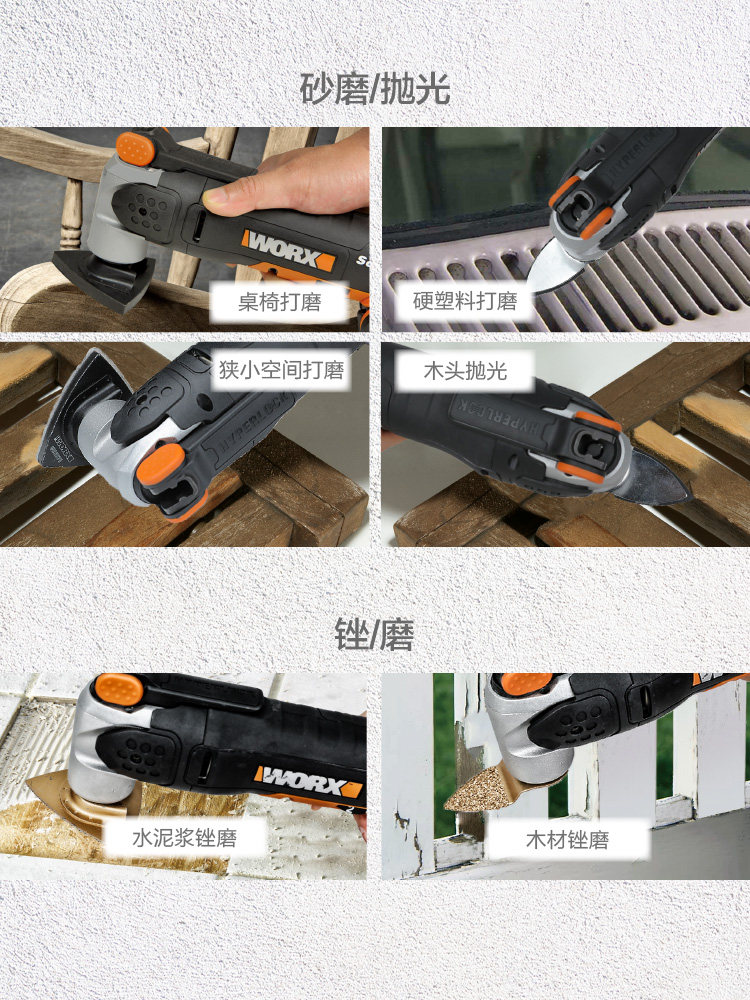 砂磨/抛光

WORX

桌椅打磨

硬塑料打磨

狭小空间打磨

HYPERLOCK

木头抛光

HYPERLOCK

锉/磨

WORX

水泥浆锉磨

木材锉磨