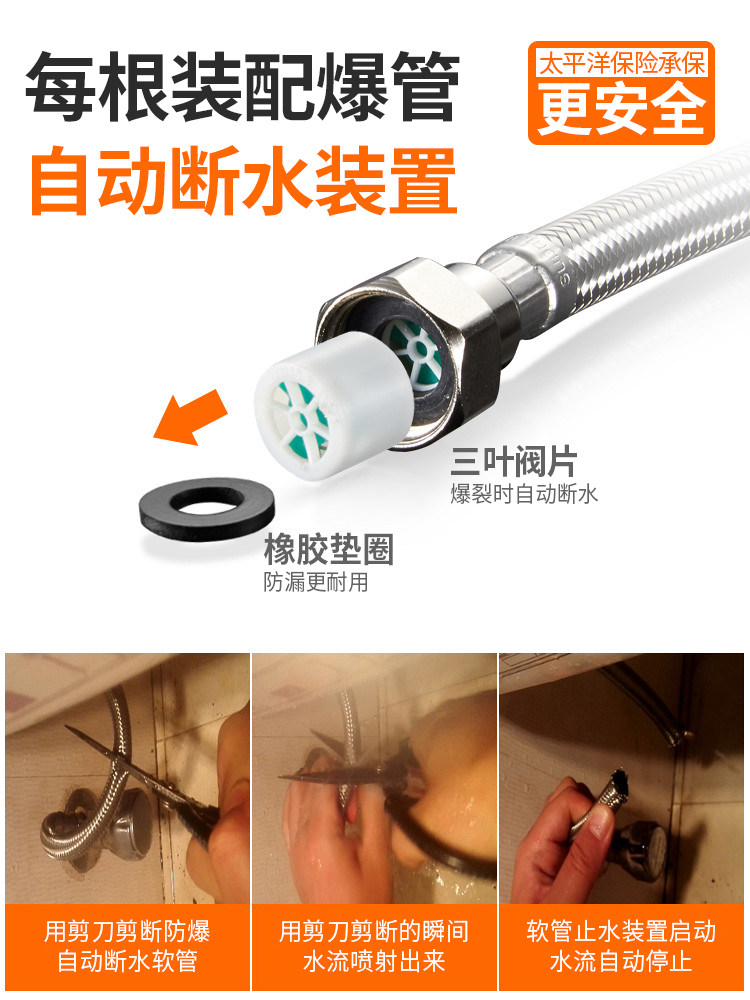 每根装配爆管
自动断水装置

太平洋保险承保
更安全

三叶阀片
爆裂时自动断水

橡胶垫圈
防漏更耐用

用剪刀剪断防爆自动断水软管

用剪刀剪断的瞬间水流喷射出来

软管止水装置启动水流自动停止