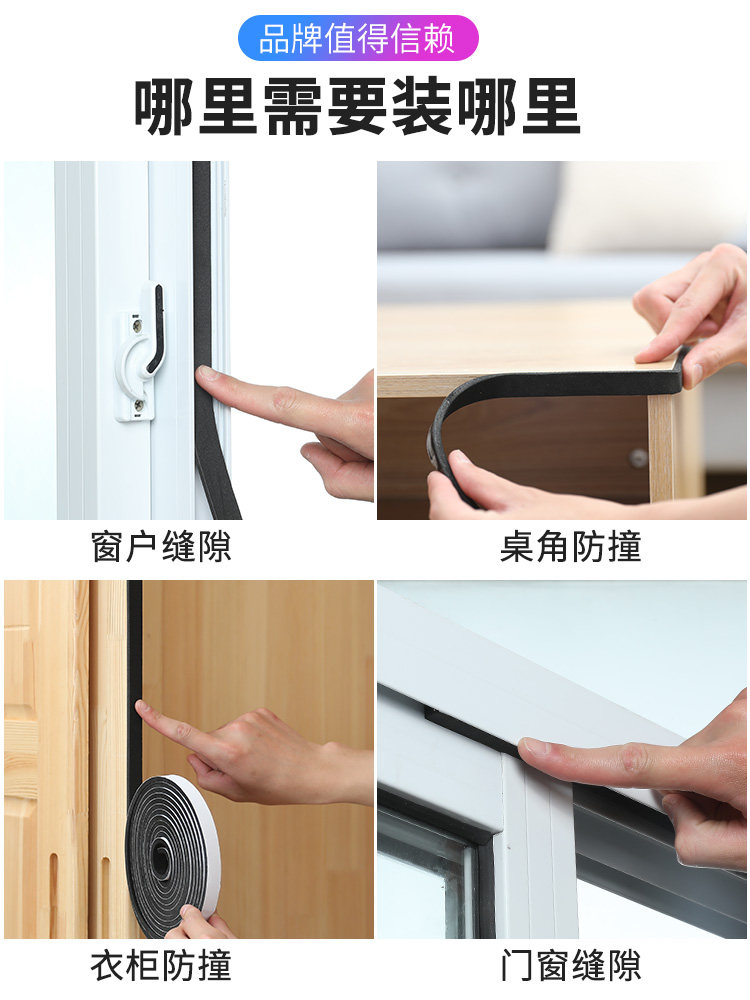 品牌值得信赖

哪里需要装哪里

窗户缝隙

桌角防撞

衣柜防撞

门窗缝隙