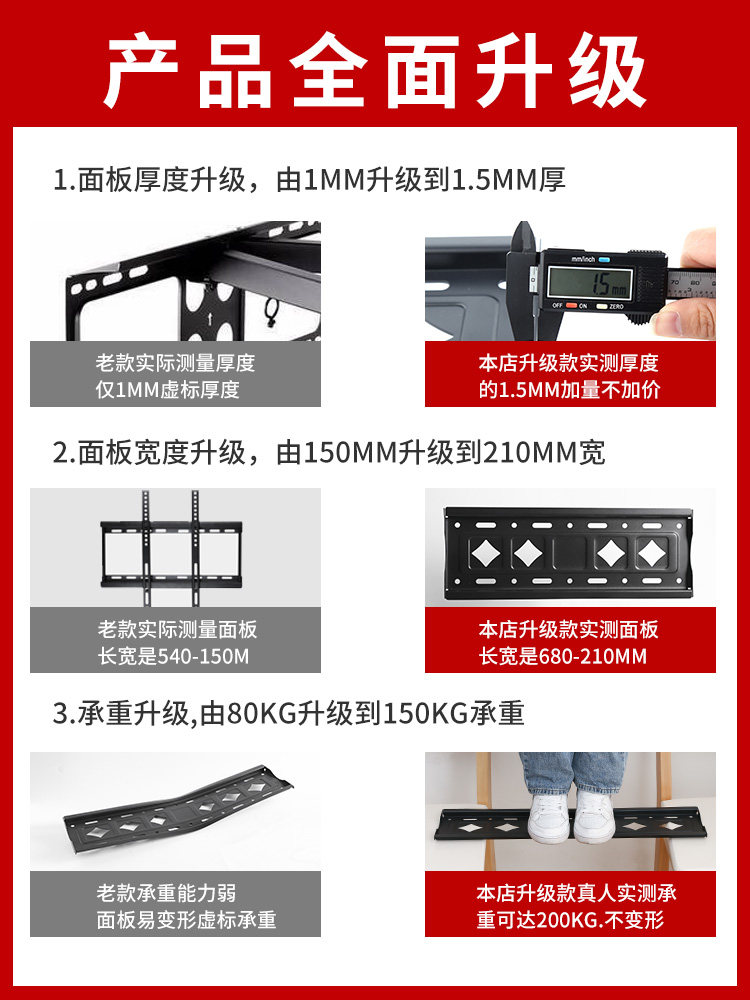 产品全面升级

1.面板厚度升级，由1MM升级到1.5MM厚

老款实际测量厚度
仅1MM虚标厚度

mm/inch
1.5 mm
OFF ON ZERO

本店升级款实测厚度
的1.5MM加量不加价

2.面板宽度升级，由150MM升级到210MM宽

老款实际测量面板
长宽是540-150M

本店升级款实测面板
长宽是680-210MM

3.承重升级,由80KG升级到150KG承重

老款承重能力弱
面板易变形虚标承重

本店升级款真人实测承
重可达200KG.不变形