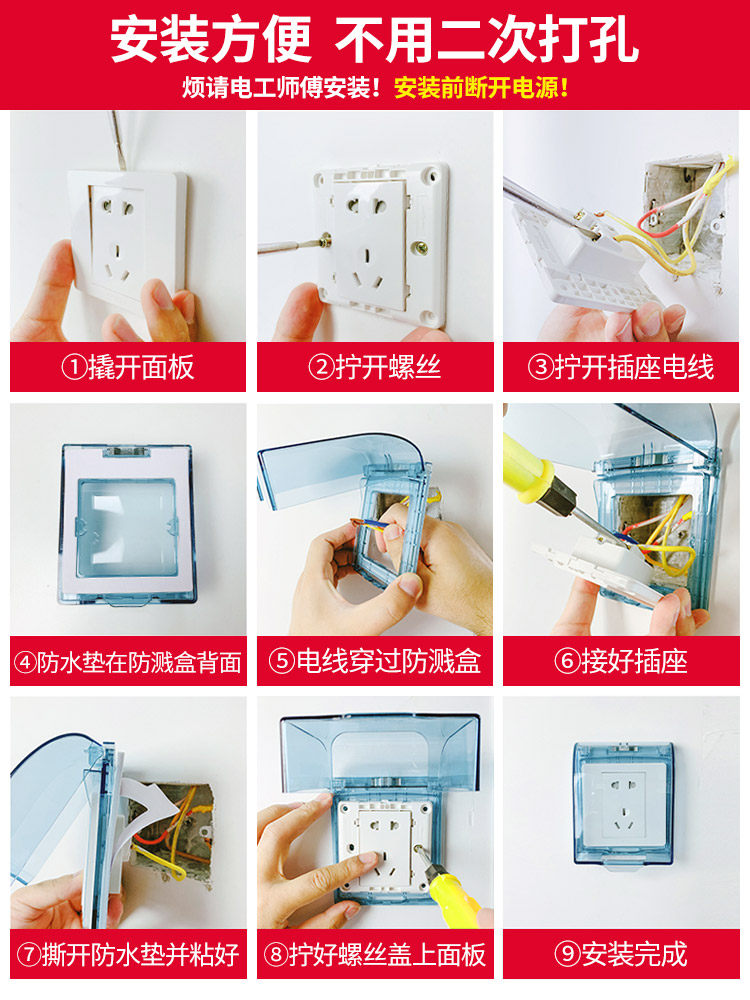 安装方便 不用二次打孔

烦请电工师傅安装！安装前断开电源！

①撬开面板

②拧开螺丝

③拧开插座电线

④防水垫在防溅盒背面

⑤电线穿过防溅盒

⑥接好插座

⑦撕开防水垫并粘好

⑧拧好螺丝盖上面板

⑨安装完成