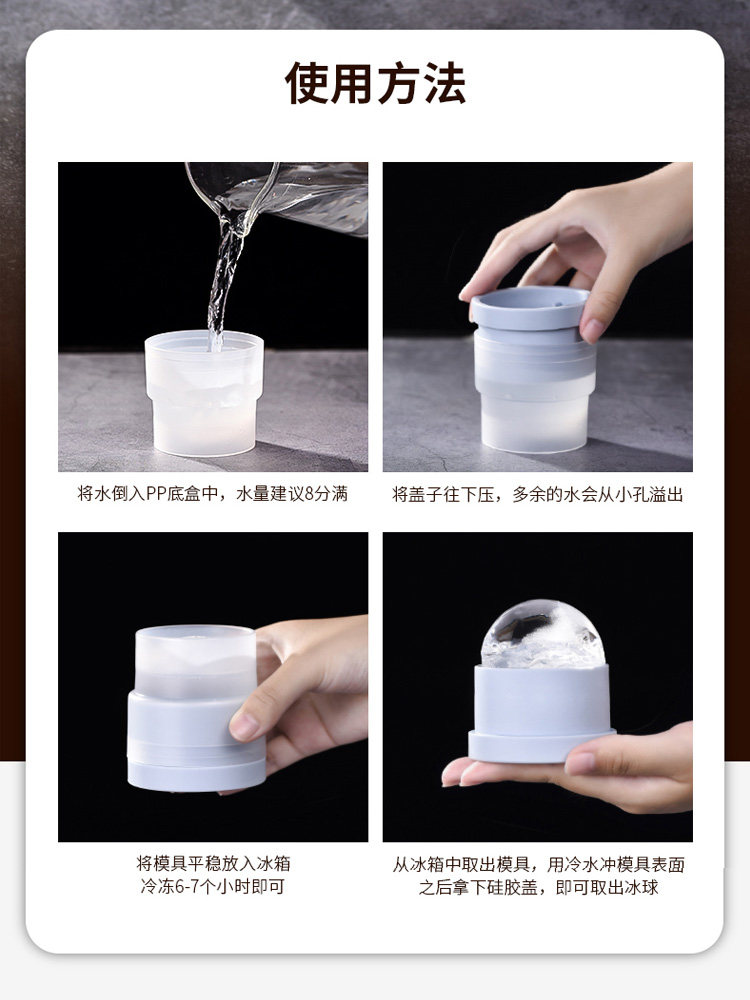 使用方法

将水倒入PP底盒中，水量建议8分满

将盖子往下压，多余的水会从小孔溢出

将模具平稳放入冰箱
冷冻6-7个小时即可

从冰箱中取出模具，用冷水冲模具表面
之后拿下硅胶盖，即可取出冰球