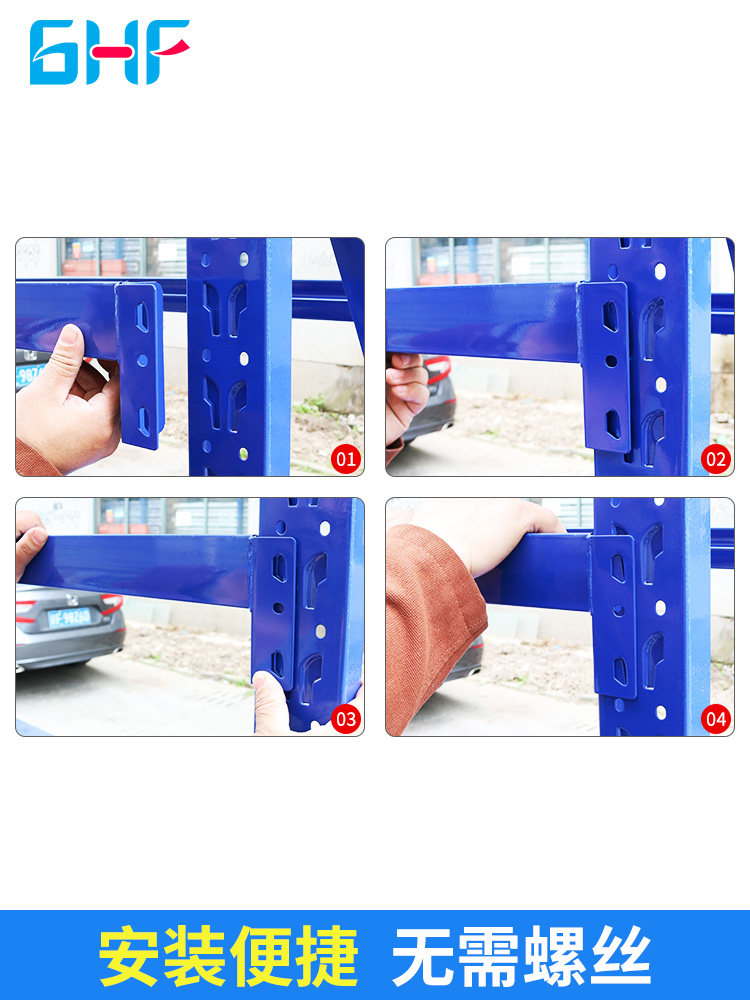 GHF

01

02

03

04

安装便捷 无需螺丝