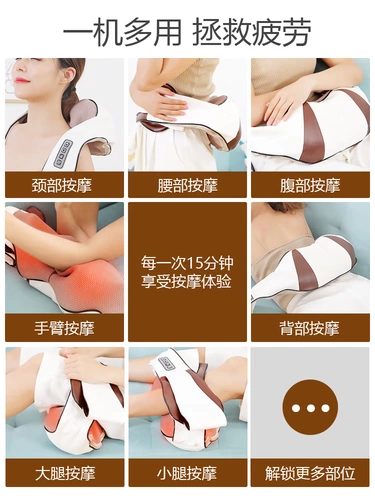 一机多用 拯救疲劳

颈部按摩

腰部按摩

腹部按摩

手臂按摩

每一次15分钟
享受按摩体验

背部按摩

大腿按摩

小腿按摩

解锁更多部位