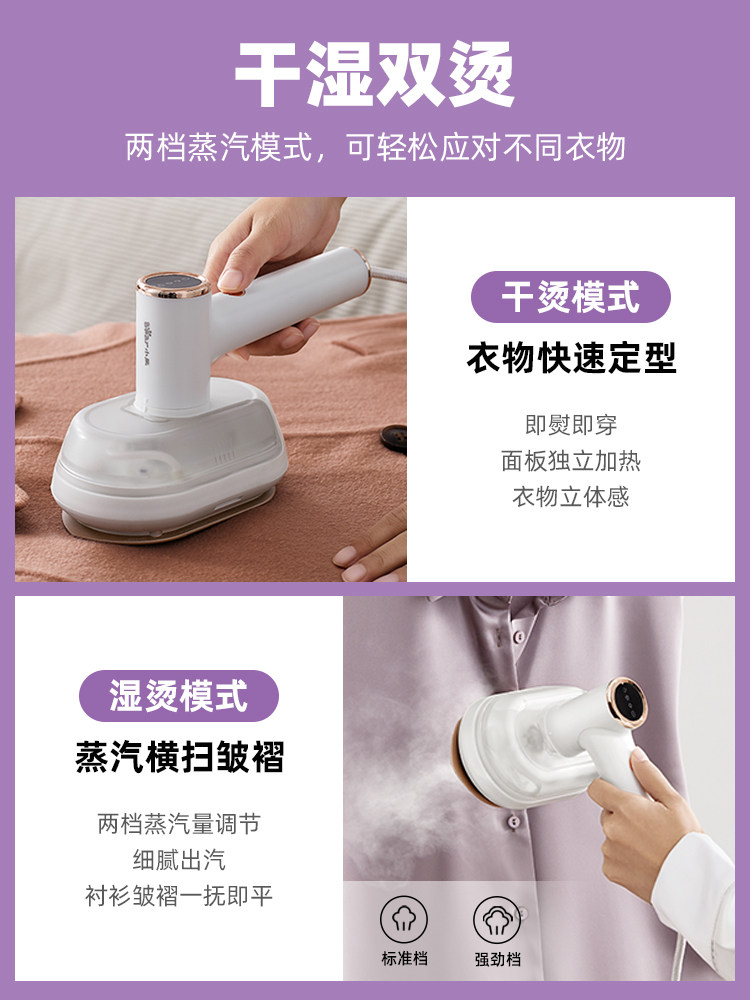 干湿双烫

两档蒸汽模式，可轻松应对不同衣物

干烫模式

衣物快速定型

即熨即穿
面板独立加热
衣物立体感

湿烫模式

蒸汽横扫皱褶

两档蒸汽量调节
细腻出汽
衬衫皱褶一抚即平

标准档

强劲档