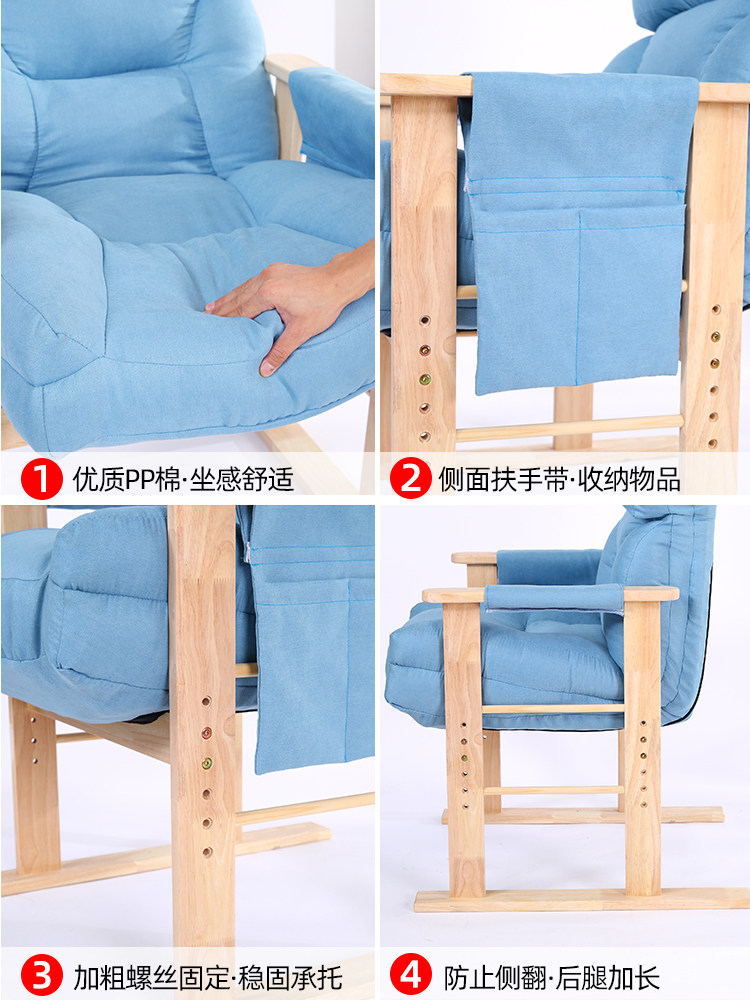 1 优质PP棉·坐感舒适

2 侧面扶手带·收纳物品

3 加粗螺丝固定·稳固承托

4 防止侧翻·后腿加长