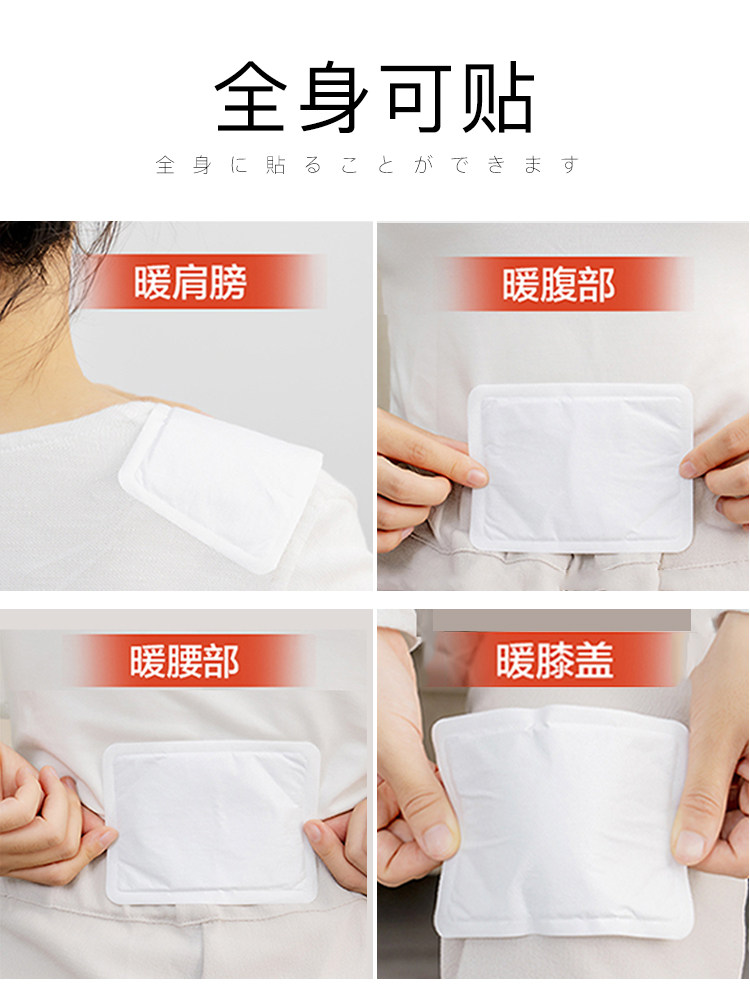 全身可贴

全身に貼ることができます

暖肩膀

暖腹部

暖腰部

暖膝盖