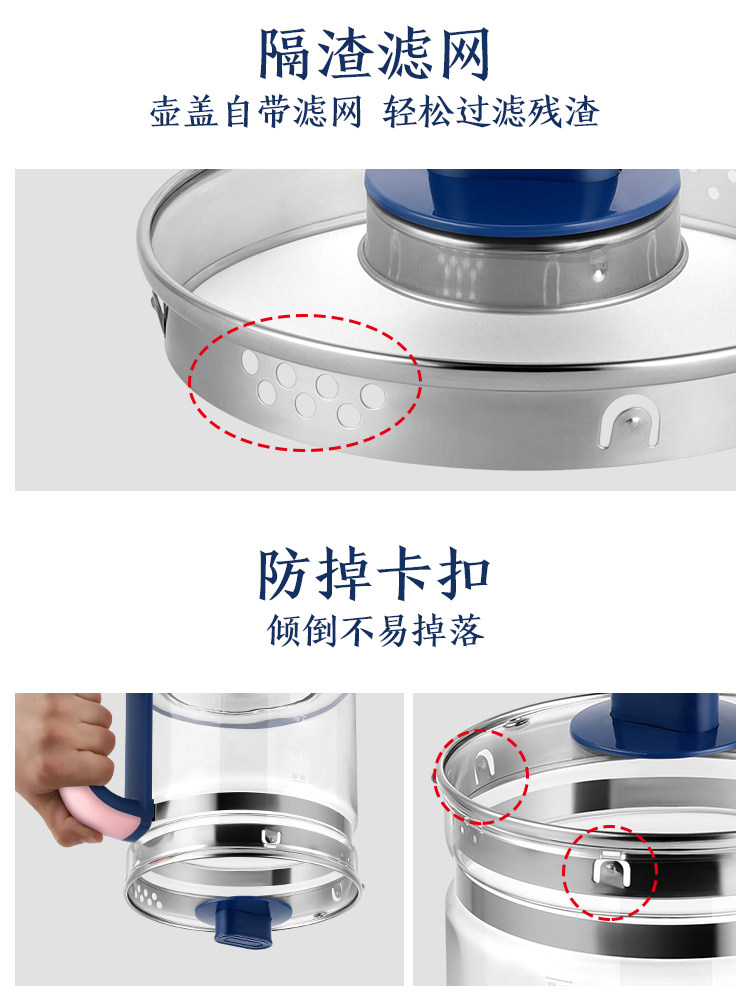 隔渣滤网

壶盖自带滤网 轻松过滤残渣

防掉卡扣

倾倒不易掉落