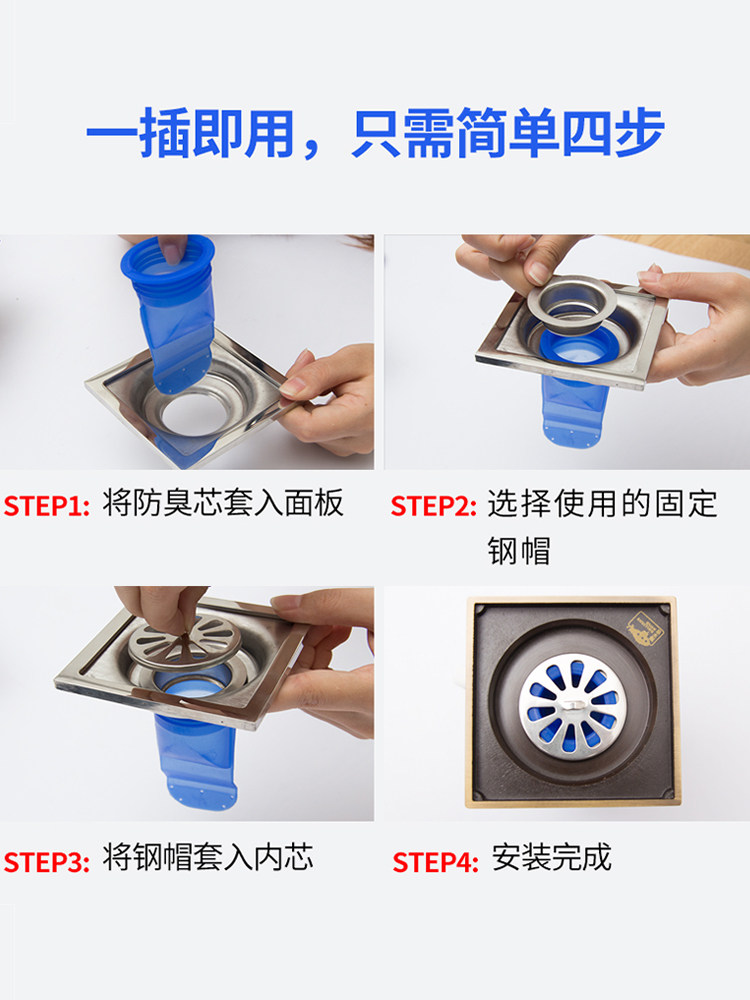 一插即用，只需简单四步

STEP1: 将防臭芯套入面板

STEP2: 选择使用的固定钢帽

STEP3: 将钢帽套入内芯

STEP4: 安装完成